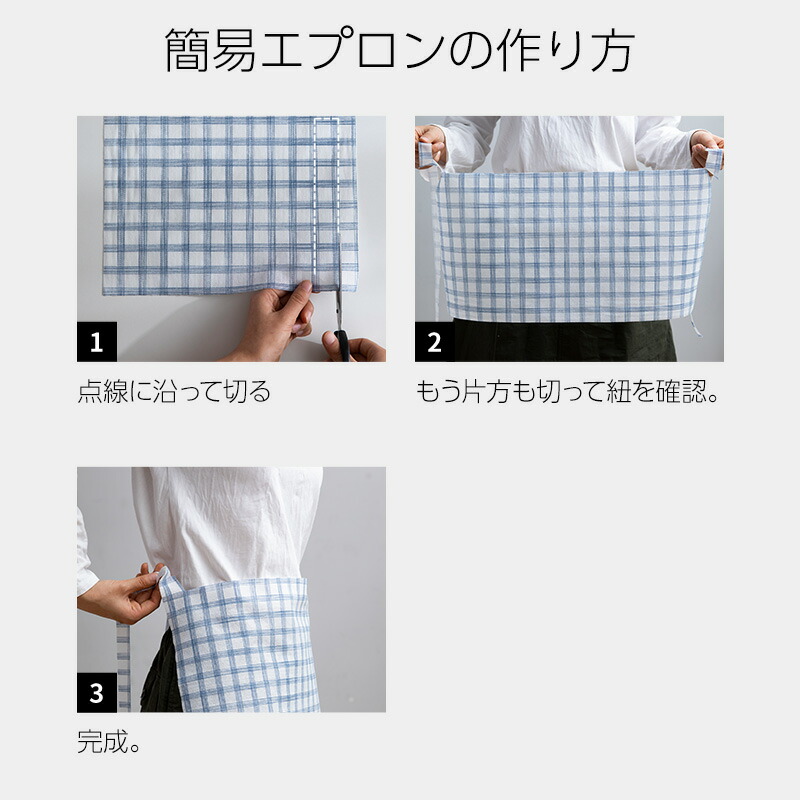 簡易エプロンの作り方

1

点線に沿って切る

2

もう片方も切って紐を確認。

3

完成。