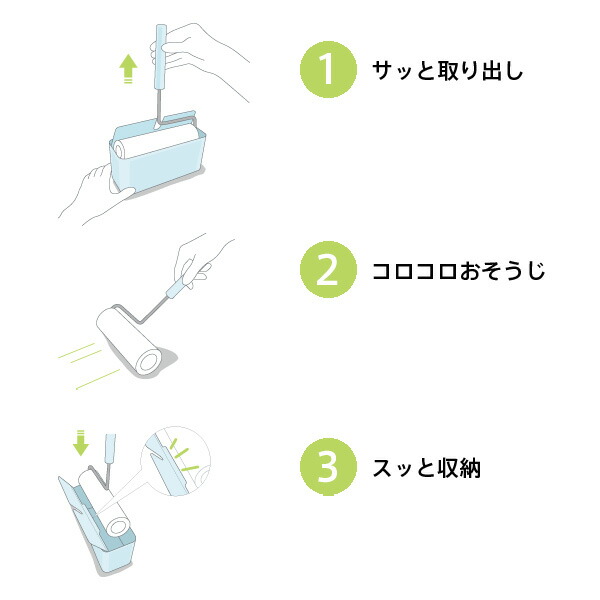 1 サッと取り出し

2 コロコロおそうじ

3 スッと収納