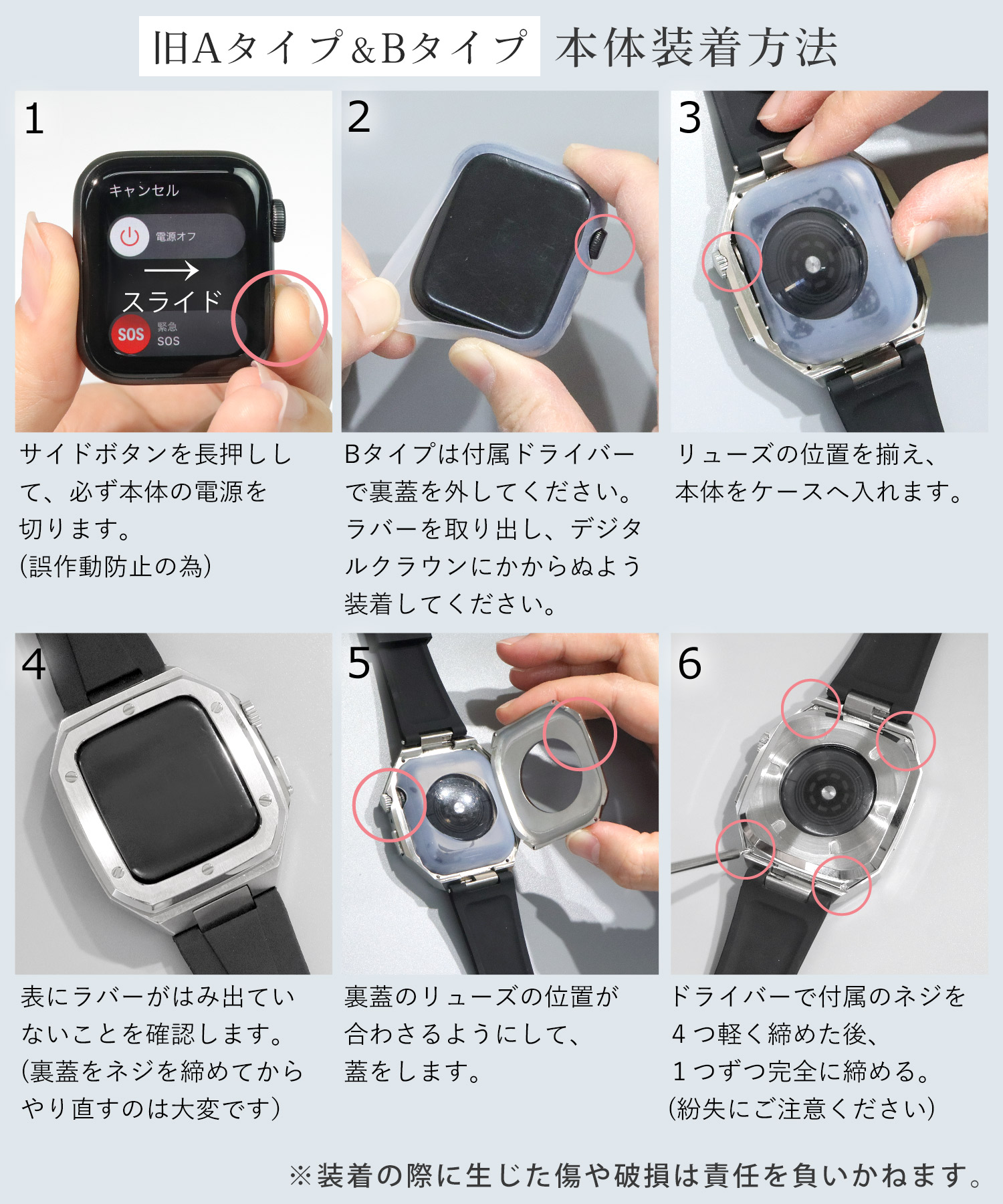 旧Aタイプ&Bタイプ 本体装着方法

1

キャンセル

電源オフ

スライド

SOS 緊急 SOS

サイドボタンを長押しして、必ず本体の電源を切ります。
(誤作動防止の為)

2

Bタイプは付属ドライバーで裏蓋を外してください。ラバーを取り出し、デジタルクラウンにかからぬよう装着してください。

3

リューズの位置を揃え、本体をケースへ入れます。

4

表にラバーがはみ出ていないことを確認します。
(裏蓋をネジを締めてからやり直すのは大変です)

5

裏蓋のリューズの位置が合わさるようにして、蓋をします。

6

ドライバーで付属のネジを4つ軽く締めた後、1つずつ完全に締める。
(紛失にご注意ください)

※装着の際に生じた傷や破損は責任を負いかねます。