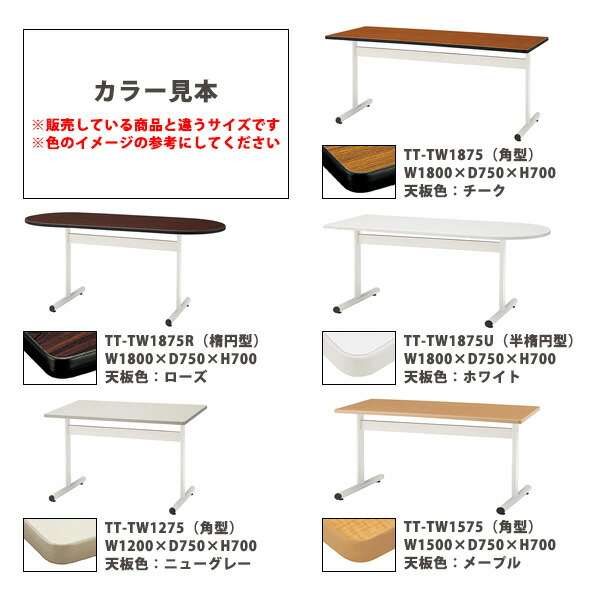 カラー見本
※販売している商品と違うサイズです
※色のイメージの参考にしてください

TT-TW1875（角型）
W1800×D750×H700
天板色：チーク

TT-TW1875R（楕円型）
W1800×D750×H700
天板色：ローズ

TT-TW1875U（半楕円型）
W1800×D750×H700
天板色：ホワイト

TT-TW1275（角型）
W1200×D750×H700
天板色：ニューグレー

TT-TW1575（角型）
W1500×D750×H700
天板色：メープル