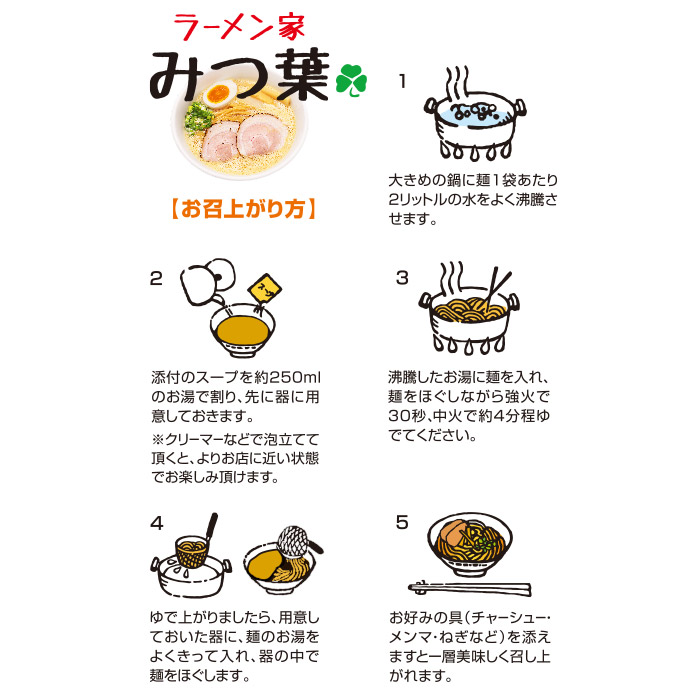 ラーメン家
みつ葉

【お召上がり方】

1
大きめの鍋に麺1袋あたり2リットルの水をよく沸騰させます。

2
添付のスープを約250mlのお湯で割り、先に器に用意しておきます。
※クリーマーなどで泡立てて頂くと、よりお店に近い状態でお楽しみ頂けます。

3
沸騰したお湯に麺を入れ、麺をほぐしながら強火で30秒、中火で約4分程ゆでてください。

4
ゆで上がりましたら、用意しておいた器に、麺のお湯をよくきって入れ、器の中で麺をほぐします。

5
お好みの具（チャーシュー・メンマ・ねぎなど）を添えますと一層美味しく召し上がれます。