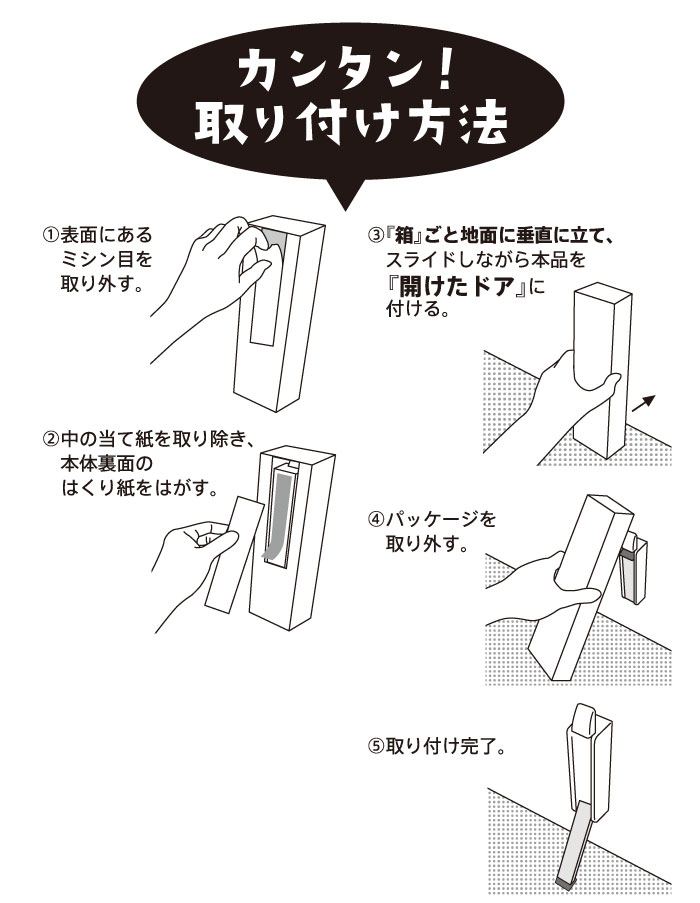 カンタン！
取り付け方法

①表面にあるミシン目を取り外す。

②中の当て紙を取り除き、本体裏面のはくり紙をはがす。

③『箱』ごと地面に垂直に立て、スライドしながら本品を『開けたドア』に付ける。

④パッケージを取り外す。

⑤取り付け完了。