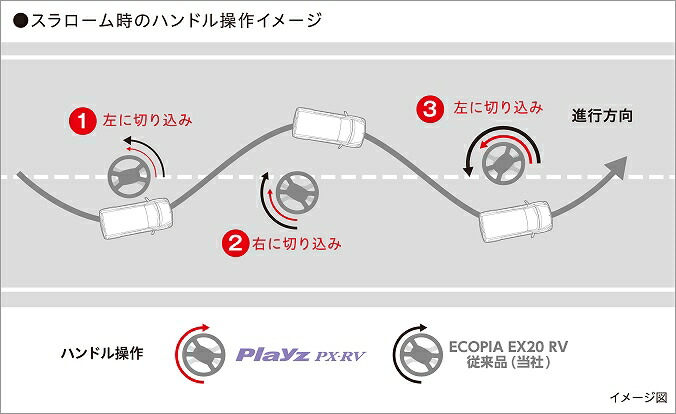 ●スラローム時のハンドル操作イメージ

1 左に切り込み

2 右に切り込み

3 左に切り込み

進行方向

ハンドル操作

Playz PX-RV

ECOPIA EX20 RV
従来品（当社）

イメージ図