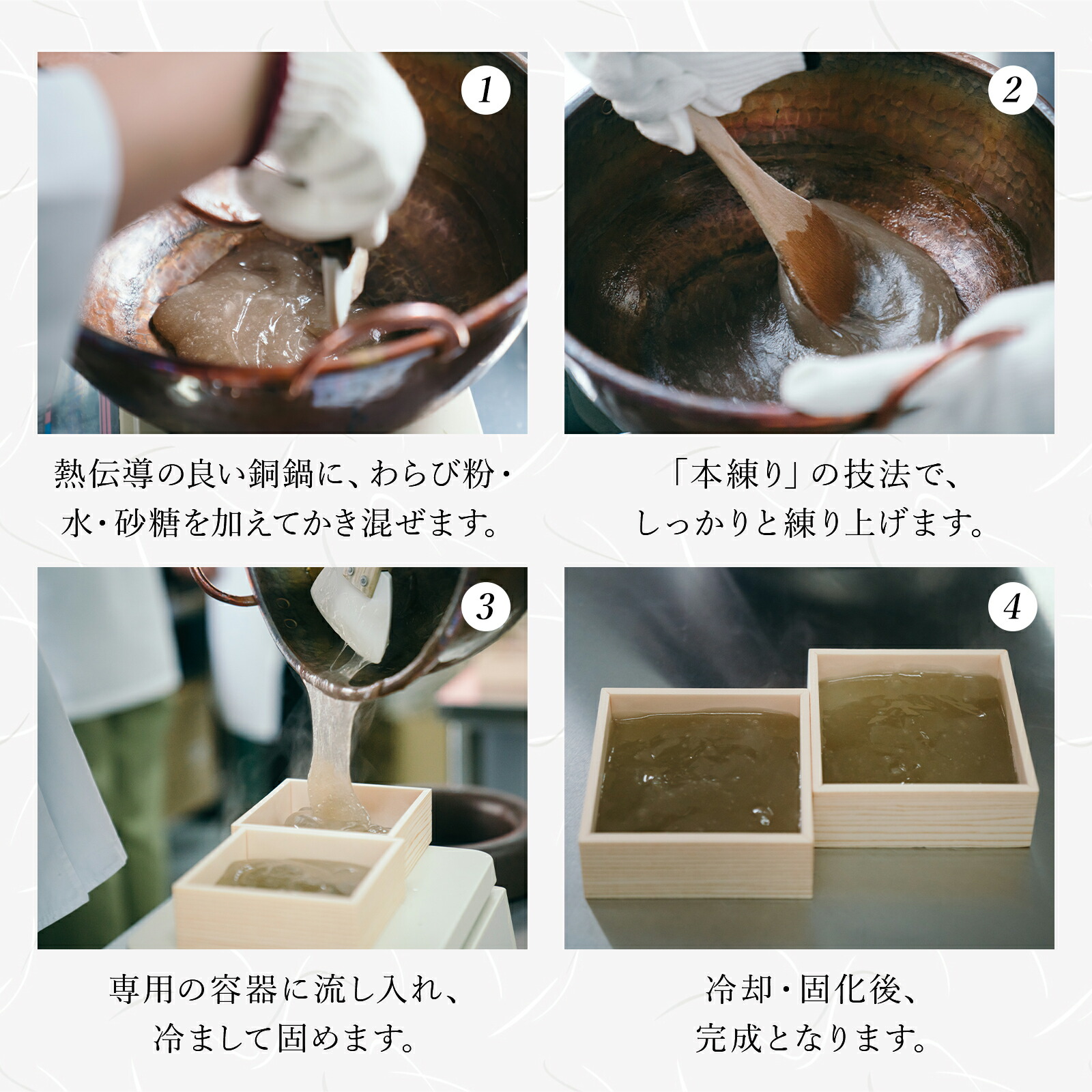 1

熱伝導の良い銅鍋に、わらび粉・水・砂糖を加えてかき混ぜます。

2

「本練り」の技法で、しっかりと練り上げます。

3

専用の容器に流し入れ、冷まして固めます。

4

冷却・固化後、完成となります。