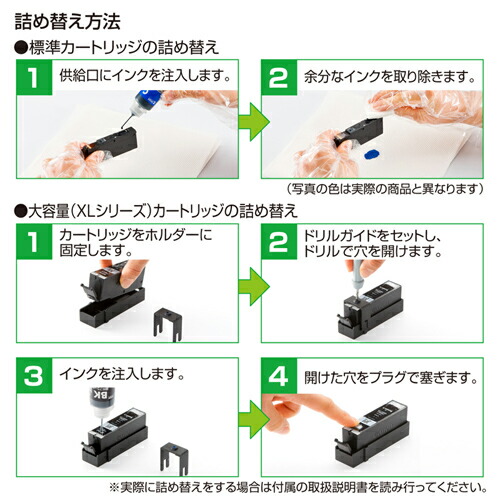 詰め替え方法

●標準カートリッジの詰め替え

1 供給口にインクを注入します。

2 余分なインクを取り除きます。

（写真の色は実際の商品と異なります）

●大容量（XLシリーズ）カートリッジの詰め替え

1 カートリッジをホルダーに固定します。

2 ドリルガイドをセットし、ドリルで穴を開けます。

3 インクを注入します。

BK

4 開けた穴をプラグで塞ぎます。

※実際に詰め替えをする場合は付属の取扱説明書を読み行ってください。