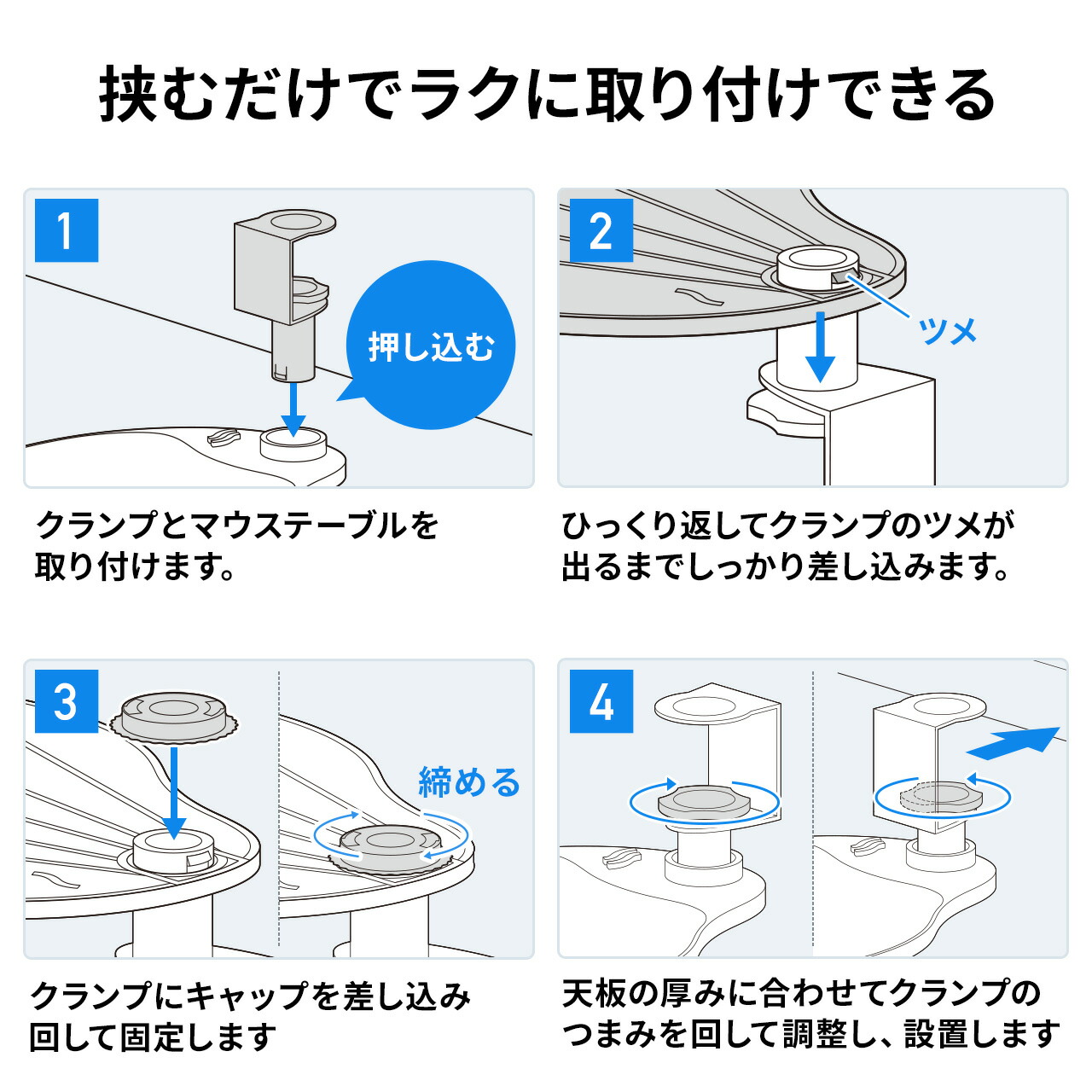 挟むだけでラクに取り付けできる

1

押し込む

クランプとマウステーブルを取り付けます。

2

ツメ

ひっくり返してクランプのツメが出るまでしっかり差し込みます。

3

締める

クランプにキャップを差し込み回して固定します

4

天板の厚みに合わせてクランプのつまみを回して調整し、設置します