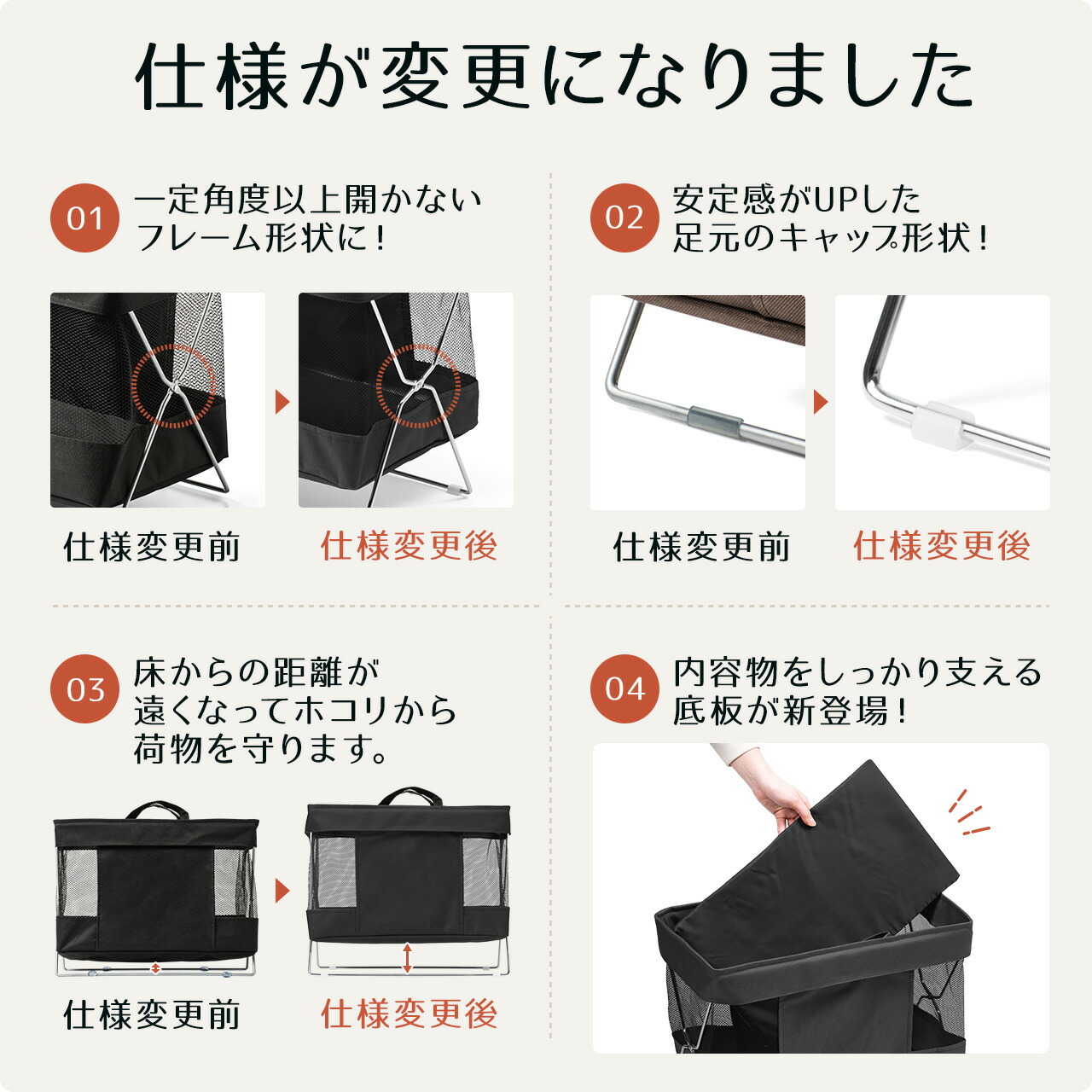 仕様が変更になりました

01 一定角度以上開かないフレーム形状に！

仕様変更前

仕様変更後

02 安定感がUPした足元のキャップ形状！

仕様変更前

仕様変更後

03 床からの距離が遠くなってホコリから荷物を守ります。

仕様変更前

仕様変更後

04 内容物をしっかり支える底板が新登場！