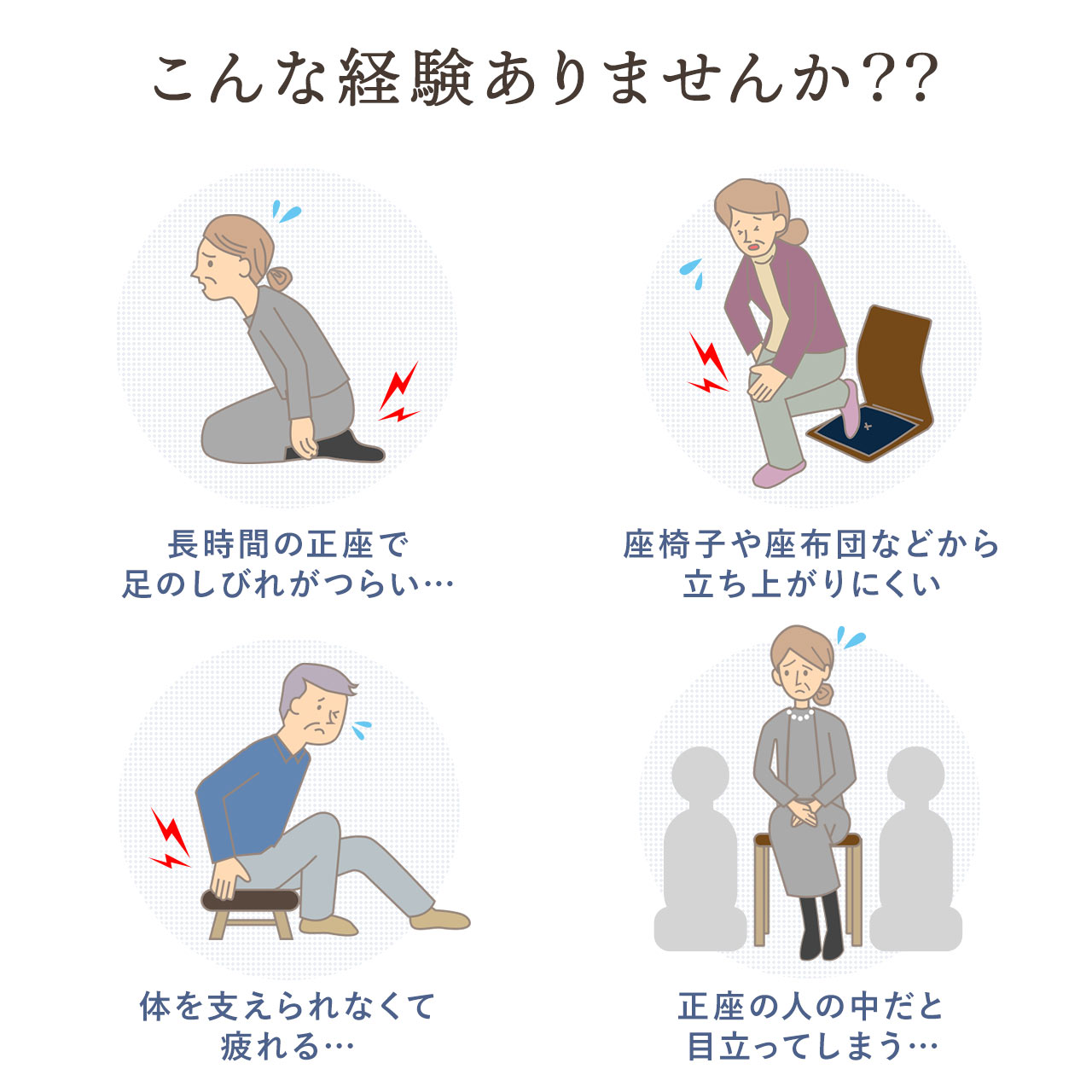 こんな経験ありませんか??

長時間の正座で
足のしびれがつらい…

座椅子や座布団などから
立ち上がりにくい

体を支えられなくて
疲れる…

正座の人の中だと
目立ってしまう…