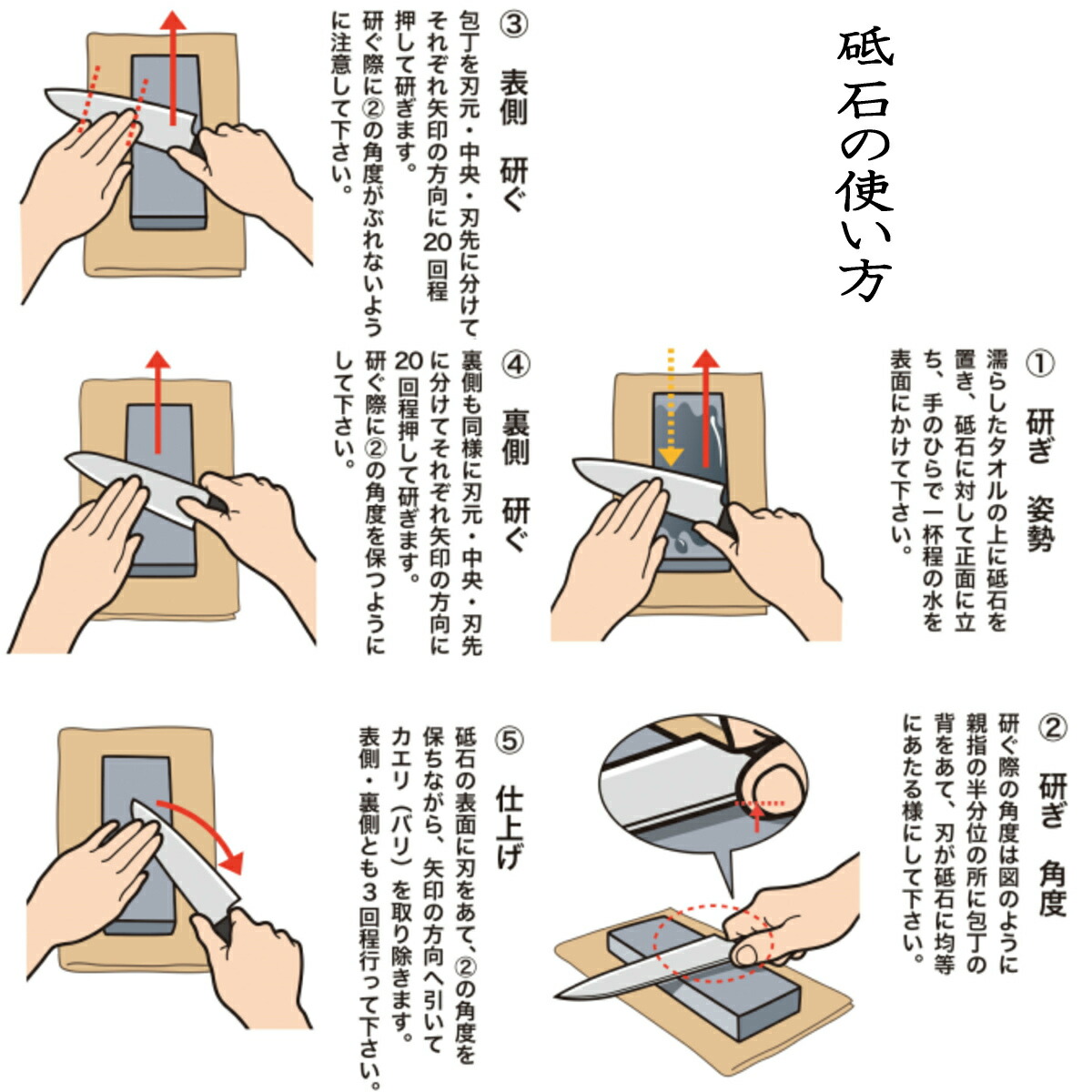 砥石の使い方

① 研ぎ　姿勢
濡らしたタオルの上に砥石を置き、砥石に対して正面に立ち、手のひらで一杯程の水を表面にかけて下さい。

② 研ぎ　角度
研ぐ際の角度は図のように親指の半分位の所に包丁の背をあて、刃が砥石に均等にあたる様にして下さい。

③ 表側　研ぐ
包丁を刃元・中央・刃先に分けてそれぞれ矢印の方向に20回程押して研ぎます。
研ぐ際に②の角度がぶれないように注意して下さい。

④ 裏側　研ぐ
裏側も同様に刃元・中央・刃先に分けてそれぞれ矢印の方向に20回程押して研ぎます。
研ぐ際に②の角度を保つようにして下さい。

⑤ 仕上げ
砥石の表面に刃をあて、②の角度を保ちながら、矢印の方向へ引いてカエリ（バリ）を取り除きます。
表側・裏側とも3回程行って下さい。