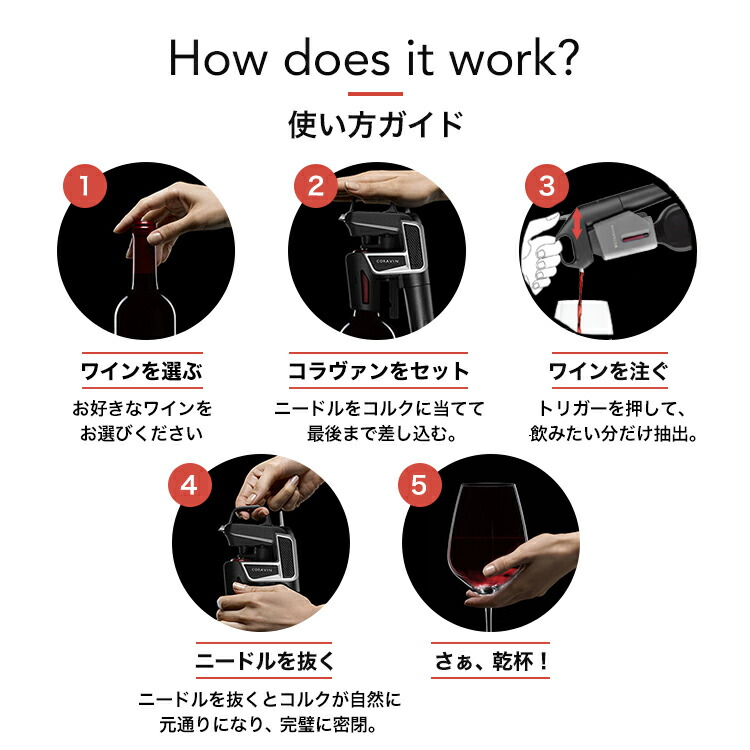 How does it work?

使い方ガイド

1

ワインを選ぶ

お好きなワインをお選びください

2

CORAVIN

コラヴァンをセット

ニードルをコルクに当てて最後まで差し込む。

3

ワインを注ぐ

トリガーを押して、飲みたい分だけ抽出。

4

CORAVIN

ニードルを抜く

ニードルを抜くとコルクが自然に元通りになり、完璧に密閉。

5

さぁ、乾杯！