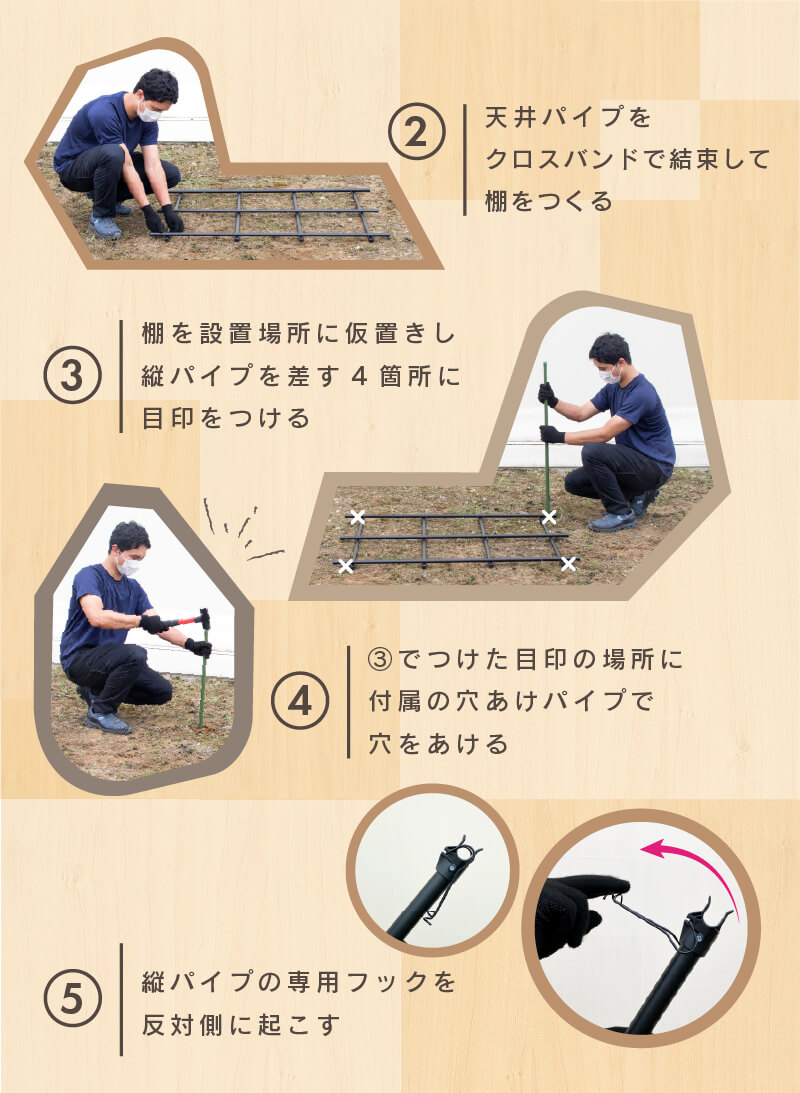 ②
天井パイプを
クロスバンドで結束して
棚をつくる

③
棚を設置場所に仮置きし
縦パイプを差す４箇所に
目印をつける

④
③でつけた目印の場所に
付属の穴あけパイプで
穴をあける

⑤
縦パイプの専用フックを
反対側に起こす