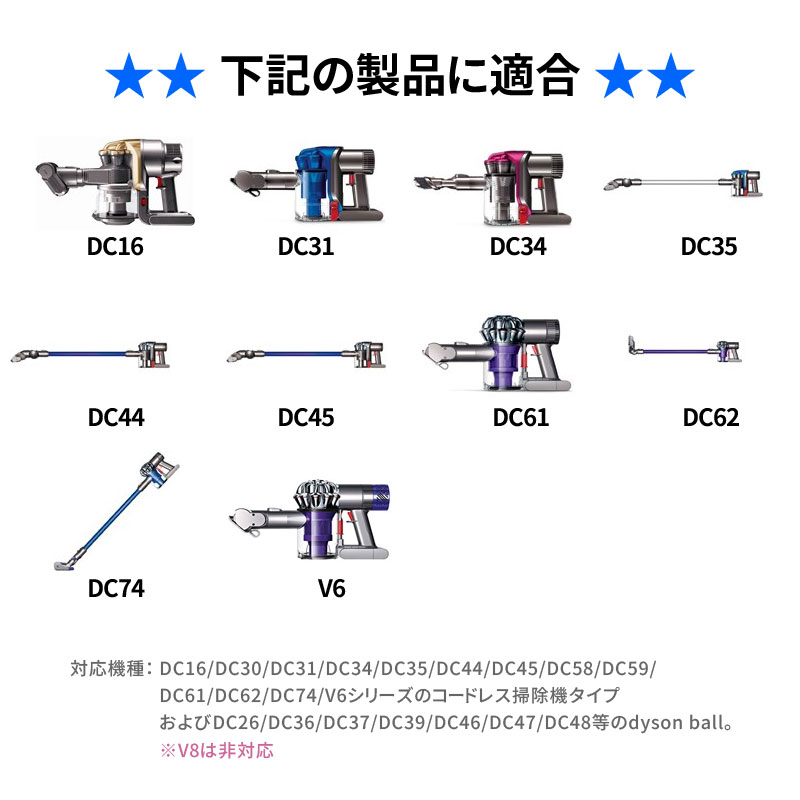 ★★ 下記の製品に適合 ★★

DC16

DC31

DC34

DC35

DC44

DC45

DC61

DC62

DC74

V6

対応機種：DC16/DC30/DC31/DC34/DC35/DC44/DC45/DC58/DC59/DC61/DC62/DC74/V6シリーズのコードレス掃除機タイプおよびDC26/DC36/DC37/DC39/DC46/DC47/DC48等のdyson ball。
※V8は非対応