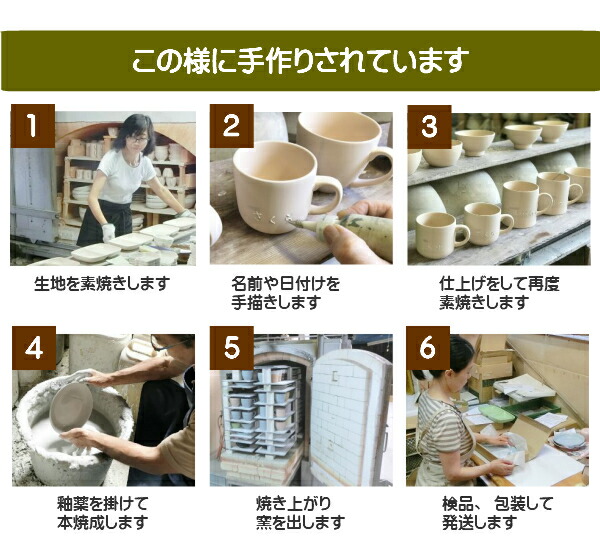 この様に手作りされています

1
生地を素焼きします

2
名前や日付けを手描きします

3
仕上げをして再度素焼きします

4
釉薬を掛けて本焼成します

5
焼き上がり窯を出します

6
検品、包装して発送します