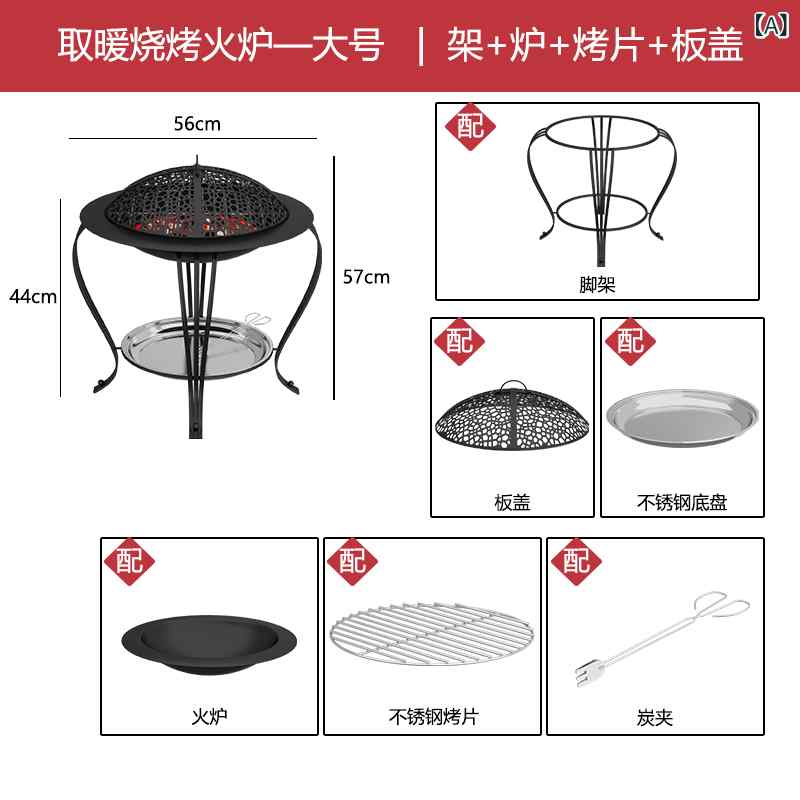 取暖烧烤火炉—大号 | 架+炉+烤片+板盖

【A】

56cm

44cm

57cm

配

脚架

配

板盖

配

不锈钢底盘

配

火炉

配

不锈钢烤片

配

炭夹