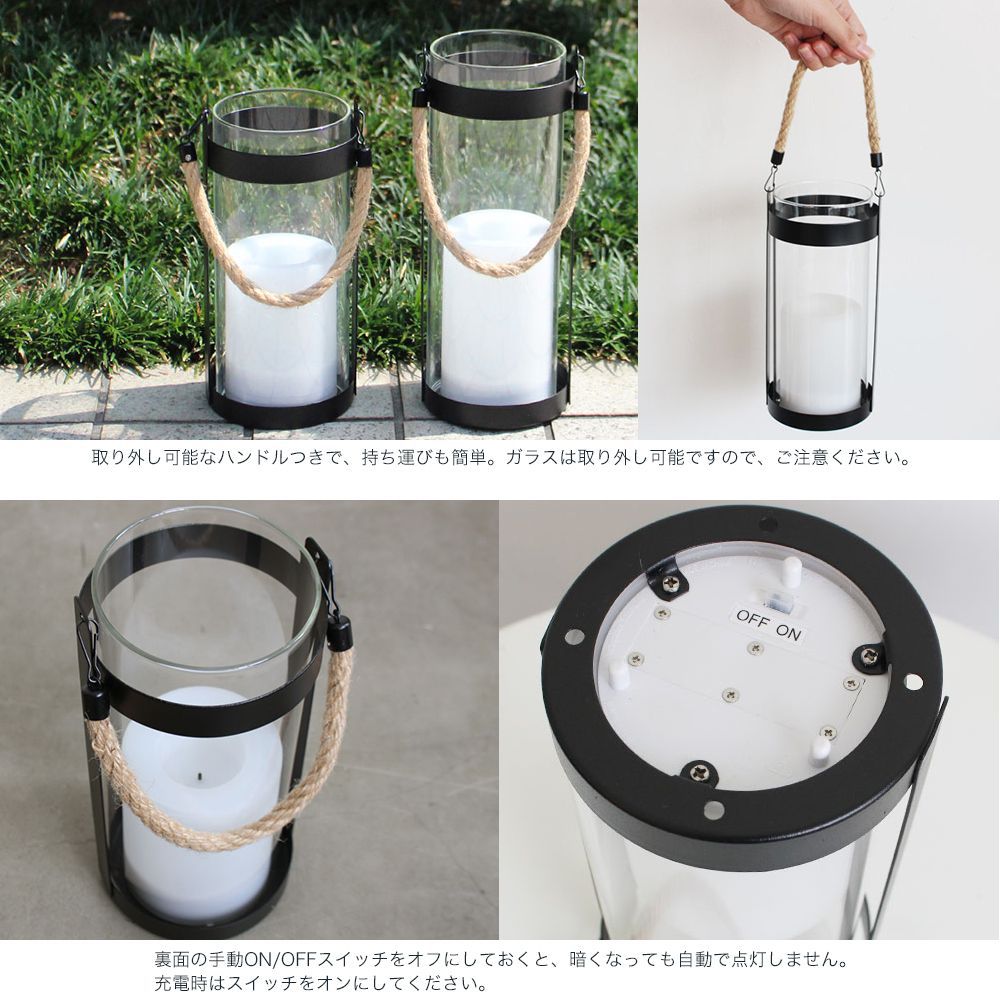 取り外し可能なハンドルつきで、持ち運びも簡単。ガラスは取り外し可能ですので、ご注意ください。

OFF ON

裏面の手動ON/OFFスイッチをオフにしておくと、暗くなっても自動で点灯しません。
充電時はスイッチをオンにしてください。