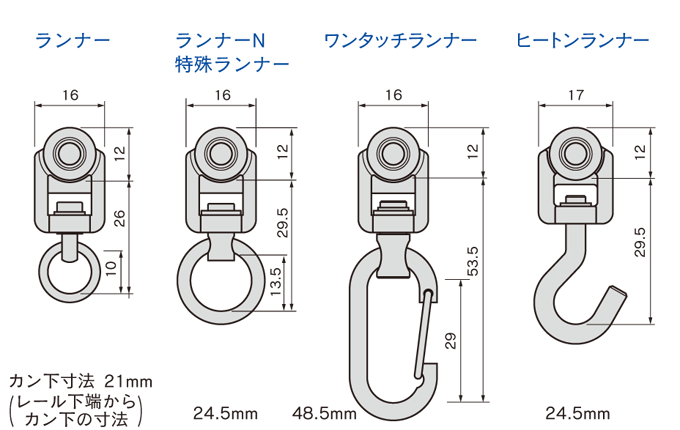 ランナー

16

12

26

10

カン下寸法 21mm
(レール下端から カン下の寸法)

ランナーN
特殊ランナー

16

12

29.5

13.5

24.5mm

ワンタッチランナー

16

12

53.5

29

48.5mm

ヒートンランナー

17

12

29.5

24.5mm