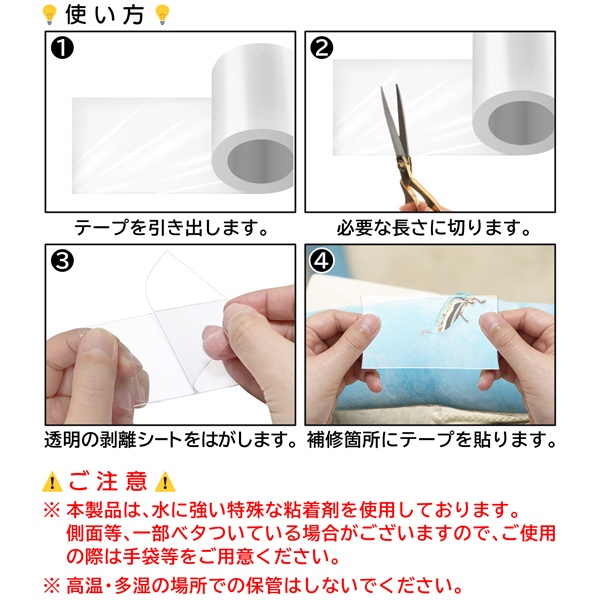 使い方

❶
テープを引き出します。

❷
必要な長さに切ります。

❸
透明の剥離シートをはがします。

❹
補修箇所にテープを貼ります。

ご注意

※ 本製品は、水に強い特殊な粘着剤を使用しております。側面等、一部ベタついている場合がございますので、ご使用の際は手袋等をご用意ください。

※ 高温・多湿の場所での保管はしないでください。