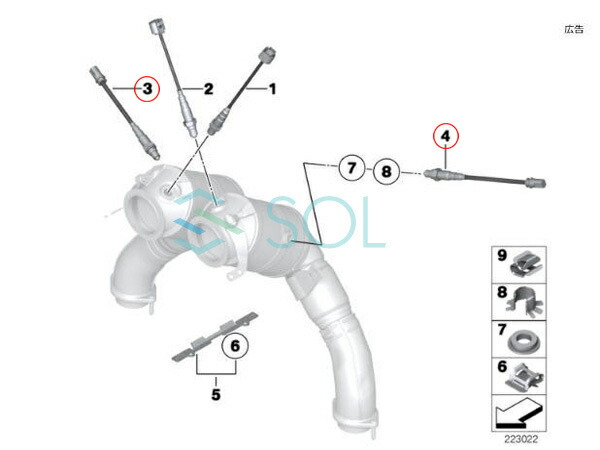 広告

3
2
1
4
7
8
SOL
6
5
9
8
7
6
223022