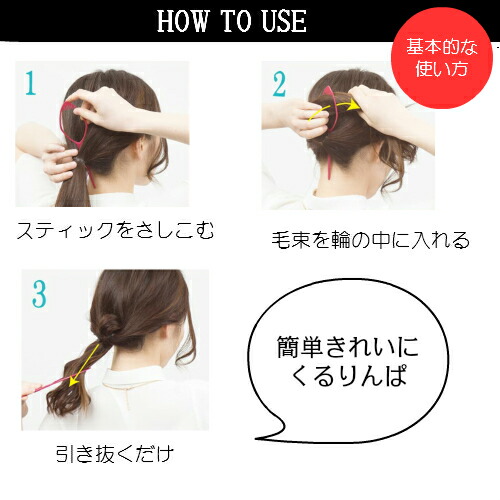 HOW TO USE

基本的な使い方

1

スティックをさしこむ

2

毛束を輪の中に入れる

3

引き抜くだけ

簡単きれいに
くるりんぱ