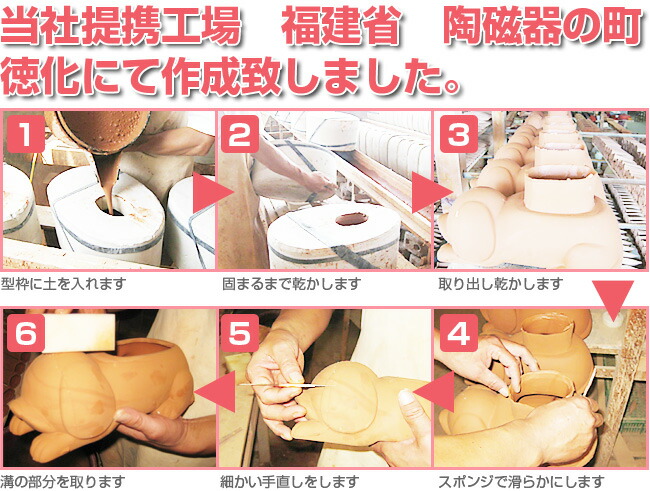 当社提携工場　福建省　陶磁器の町
徳化にて作成致しました。

1
型枠に土を入れます

2
固まるまで乾かします

3
取り出し乾かします

4
スポンジで滑らかにします

5
細かい手直しをします

6
溝の部分を取ります