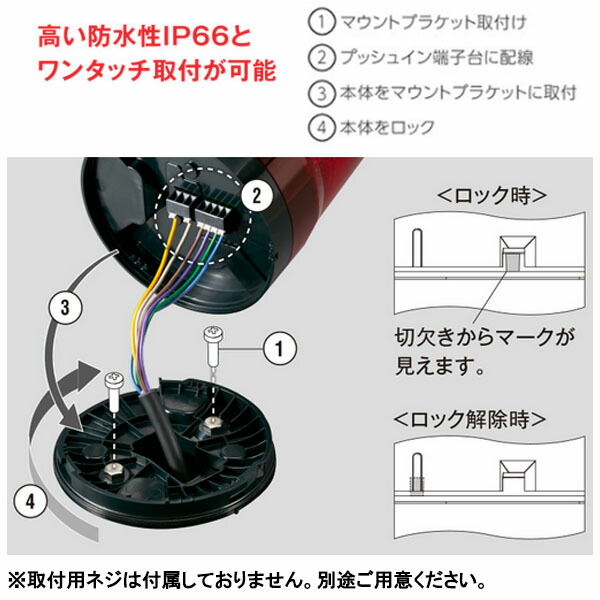 高い防水性IP66と
ワンタッチ取付が可能

① マウントブラケット取付け
② プッシュイン端子台に配線
③ 本体をマウントブラケットに取付
④ 本体をロック

2

3

1

4

<ロック時>

切欠きからマークが見えます。

<ロック解除時>

※取付用ネジは付属しておりません。別途ご用意ください。