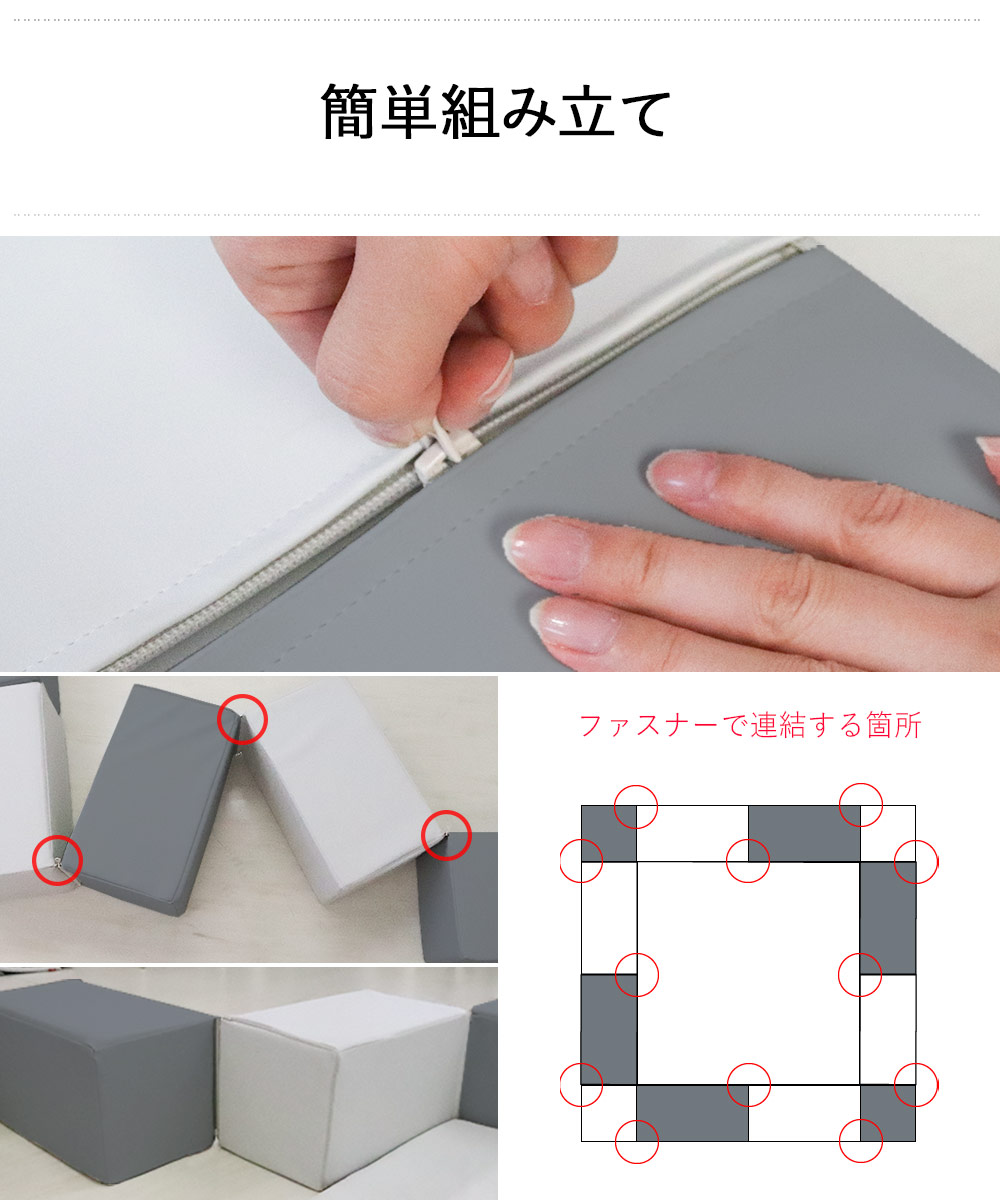 簡単組み立て

ファスナーで連結する箇所