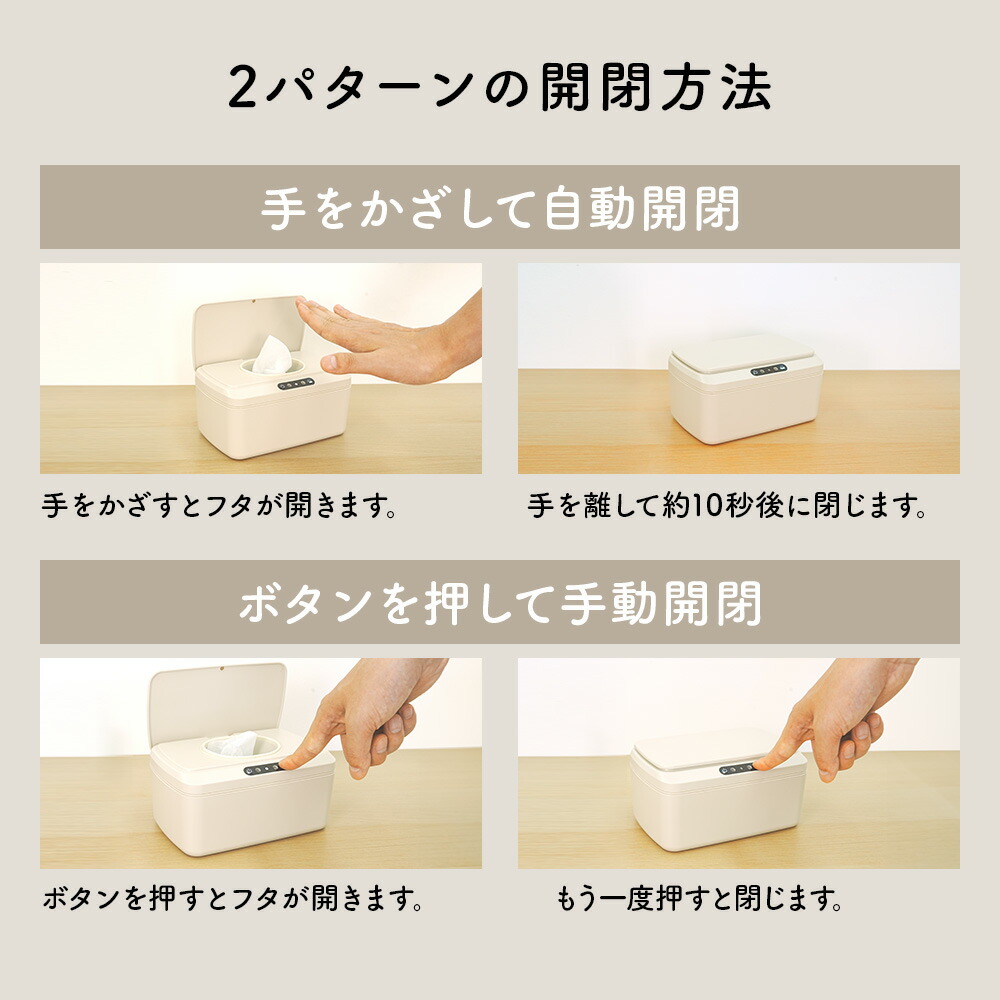 2パターンの開閉方法

手をかざして自動開閉

手をかざすとフタが開きます。

手を離して約10秒後に閉じます。

ボタンを押して手動開閉

ボタンを押すとフタが開きます。

もう一度押すと閉じます。