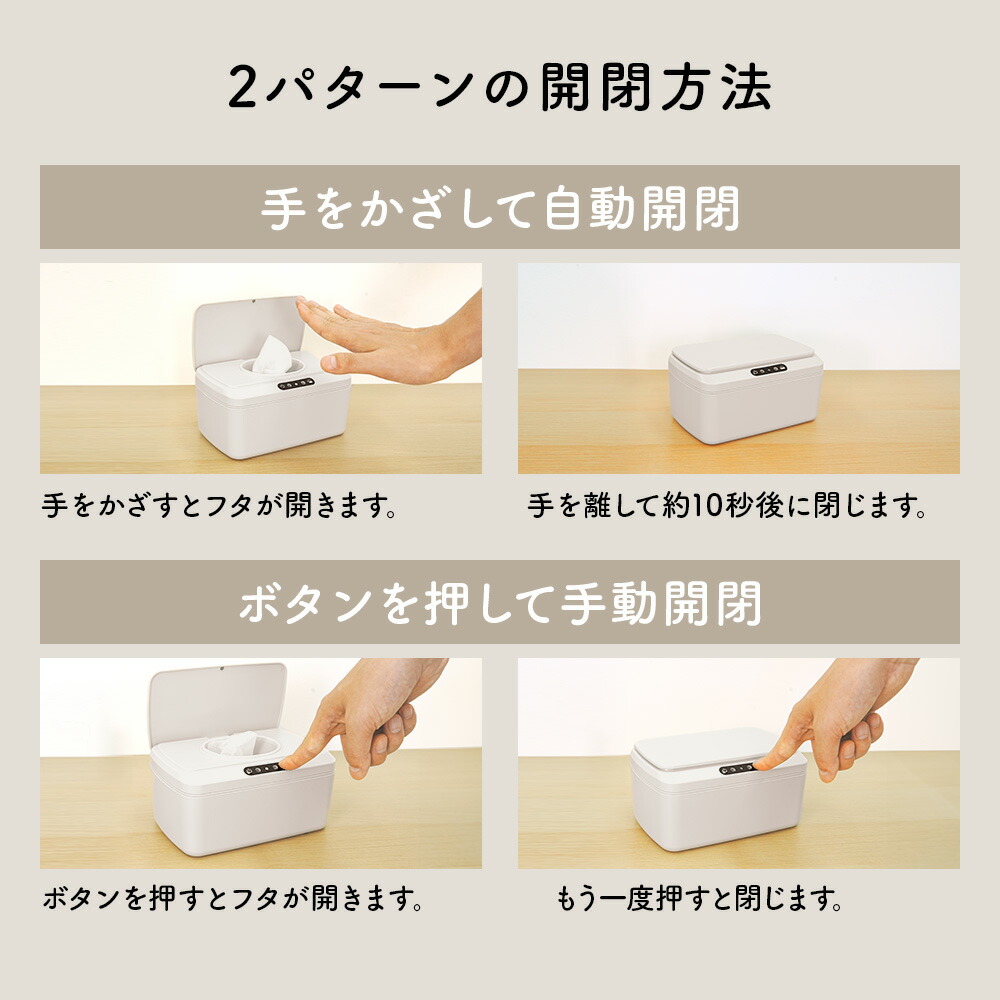 2パターンの開閉方法

手をかざして自動開閉

手をかざすとフタが開きます。

手を離して約10秒後に閉じます。

ボタンを押して手動開閉

ボタンを押すとフタが開きます。

もう一度押すと閉じます。