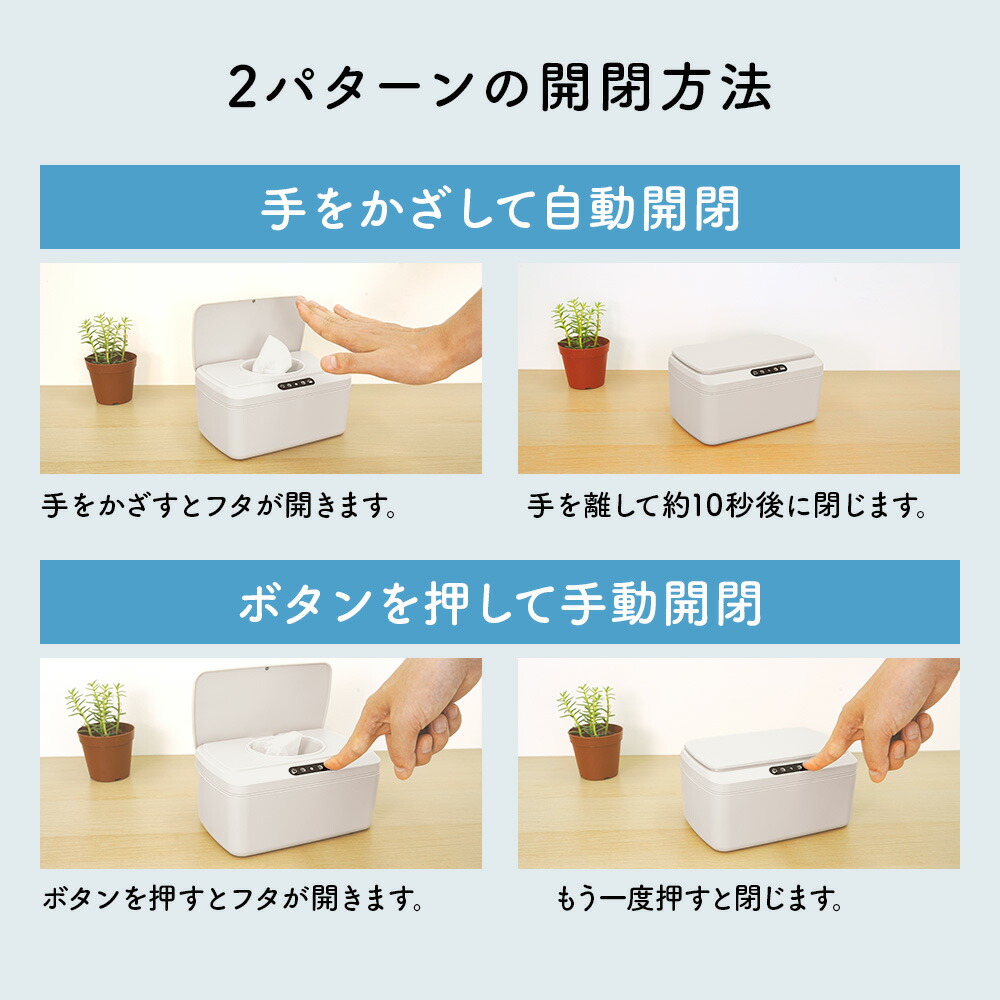 2パターンの開閉方法

手をかざして自動開閉

手をかざすとフタが開きます。

手を離して約10秒後に閉じます。

ボタンを押して手動開閉

ボタンを押すとフタが開きます。

もう一度押すと閉じます。