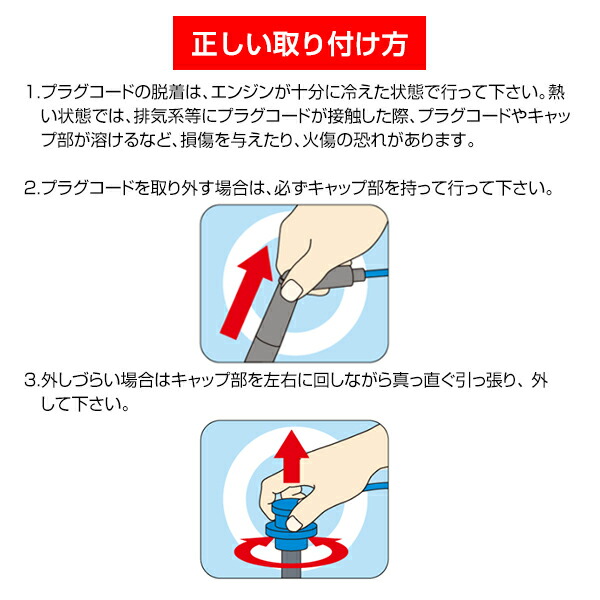 正しい取り付け方

1.プラグコードの脱着は、エンジンが十分に冷えた状態で行って下さい。熱い状態では、排気系等にプラグコードが接触した際、プラグコードやキャップ部が溶けるなど、損傷を与えたり、火傷の恐れがあります。

2.プラグコードを取り外す場合は、必ずキャップ部を持って行って下さい。

3.外しづらい場合はキャップ部を左右に回しながら真っ直ぐ引っ張り、外して下さい。