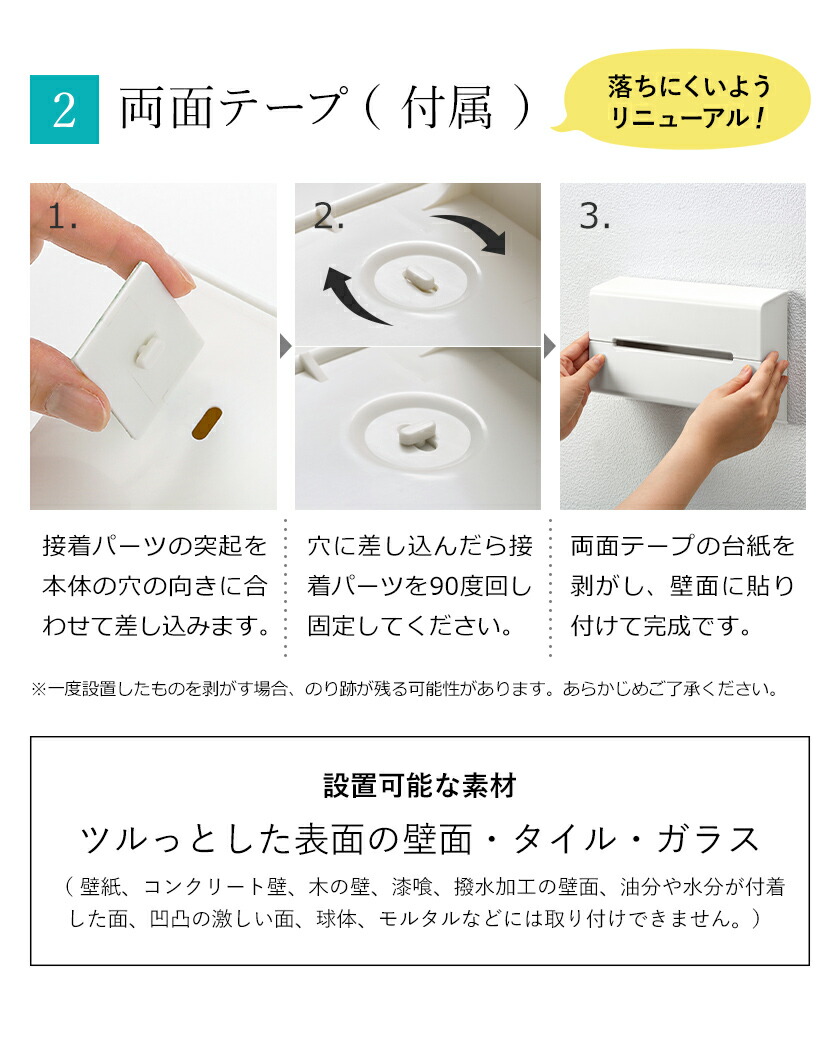 2 両面テープ（付属）

落ちにくいよう リニューアル！

1.

2.

3.

接着パーツの突起を本体の穴の向きに合わせて差し込みます。

穴に差し込んだら接着パーツを90度回し固定してください。

両面テープの台紙を剥がし、壁面に貼り付けて完成です。

※一度設置したものを剥がす場合、のり跡が残る可能性があります。あらかじめご了承ください。

設置可能な素材

ツルっとした表面の壁面・タイル・ガラス

（壁紙、コンクリート壁、木の壁、漆喰、撥水加工の壁面、油分や水分が付着した面、凹凸の激しい面、球体、モルタルなどには取り付けできません。）