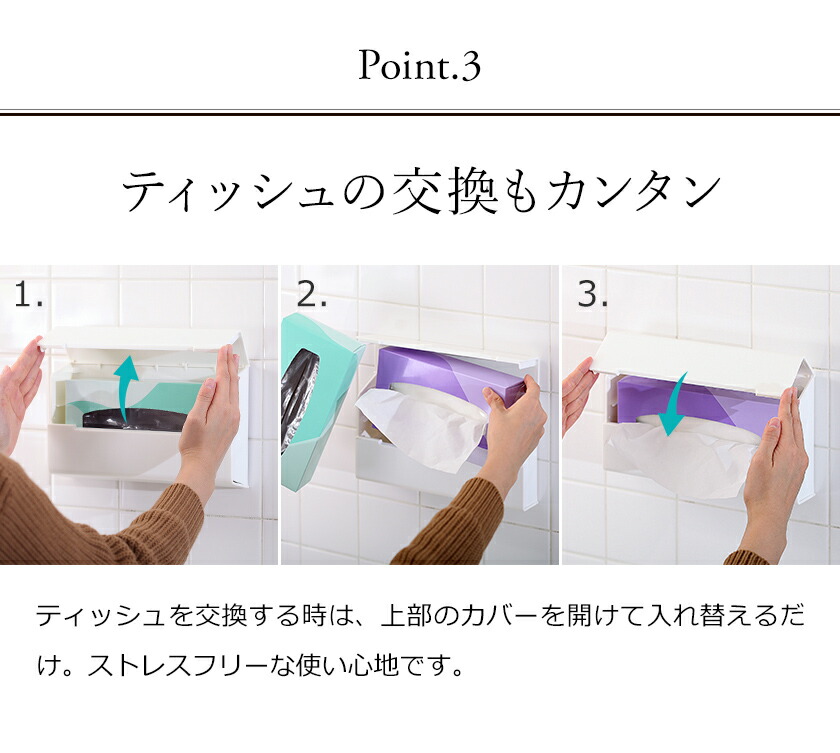 Point.3

ティッシュの交換もカンタン

1.

2.

3.

ティッシュを交換する時は、上部のカバーを開けて入れ替えるだけ。ストレスフリーな使い心地です。