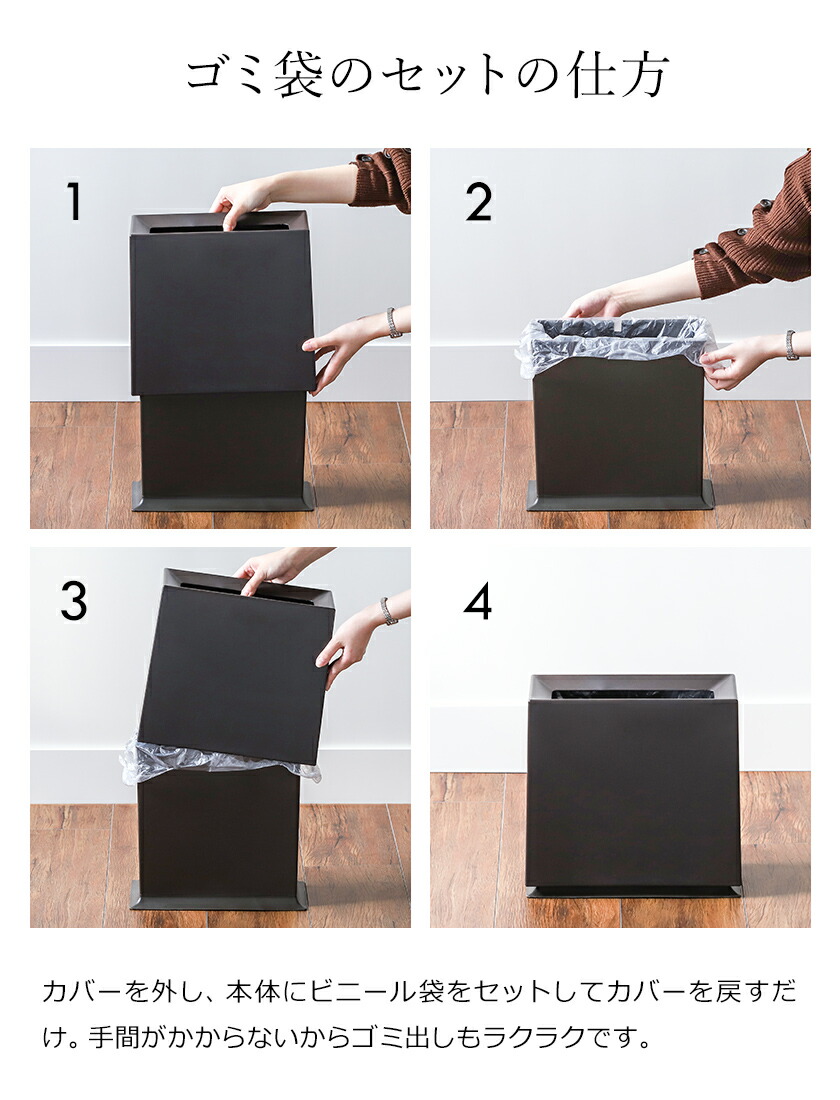 ゴミ袋のセットの仕方

1

2

3

4

カバーを外し、本体にビニール袋をセットしてカバーを戻すだけ。手間がかからないからゴミ出しもラクラクです。