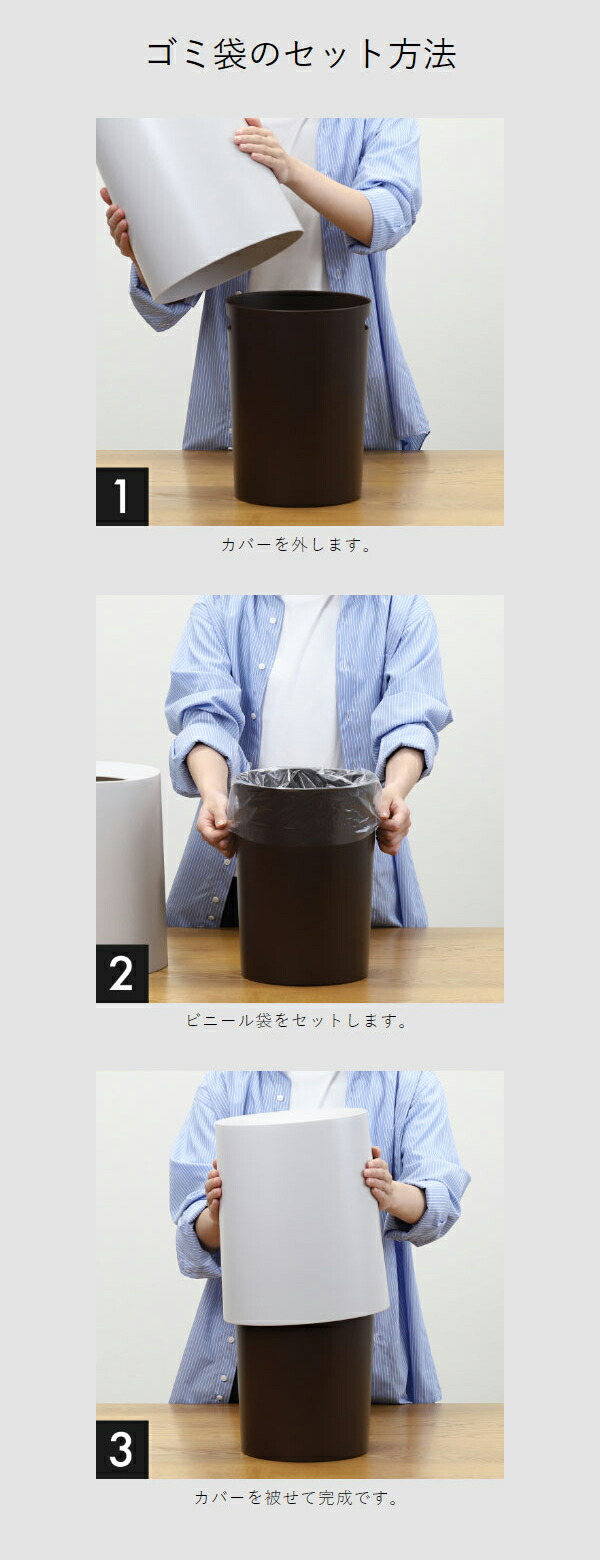 ゴミ袋のセット方法

1

カバーを外します。

2

ビニール袋をセットします。

3

カバーを被せて完成です。