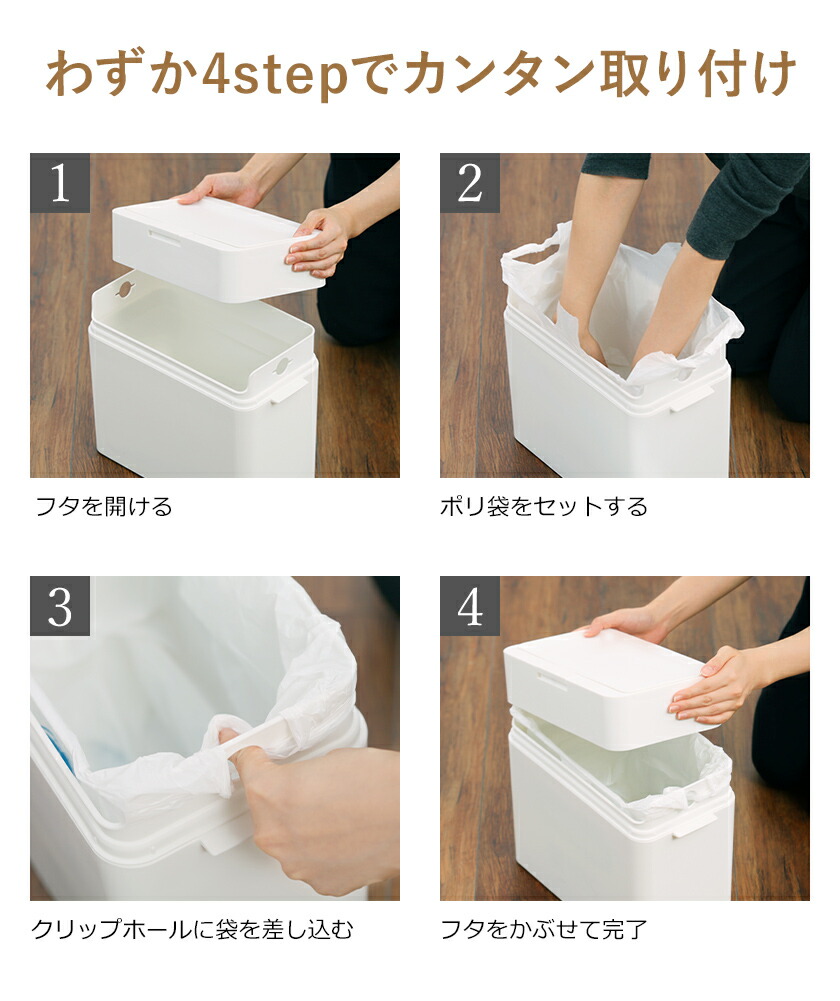 わずか4stepでカンタン取り付け

1

フタを開ける

2

ポリ袋をセットする

3

クリップホールに袋を差し込む

4

フタをかぶせて完了