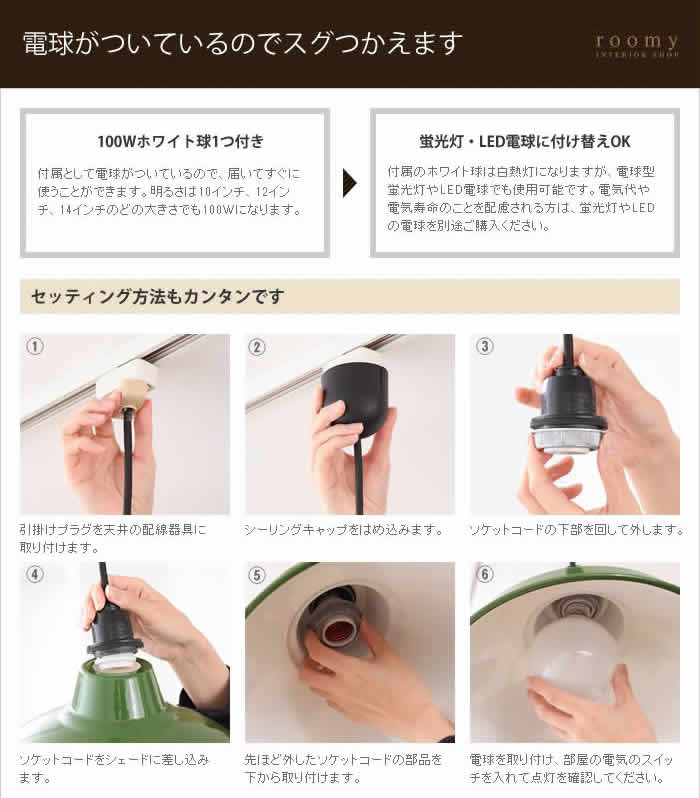 電球がついているのでスグつかえます

roomy
INTERIOR SHOP

100Wホワイト球1つ付き

付属として電球がついているので、届いてすぐに使うことができます。明るさは10インチ、12インチ、14インチのどの大きさでも100Wになります。

蛍光灯・LED電球に付け替えOK

付属のホワイト球は白熱灯になりますが、電球型蛍光灯やLED電球でも使用可能です。電気代や電気寿命のことを配慮される方は、蛍光灯やLEDの電球を別途ご購入ください。

セッティング方法もカンタンです

①
引掛けプラグを天井の配線器具に取り付けます。

②
シーリングキャップをはめ込みます。

③
ソケットコードの下部を回して外します。

④
ソケットコードをシェードに差し込みます。

⑤
先ほど外したソケットコードの部品を下から取り付けます。

⑥
電球を取り付け、部屋の電気のスイッチを入れて点灯を確認してください。