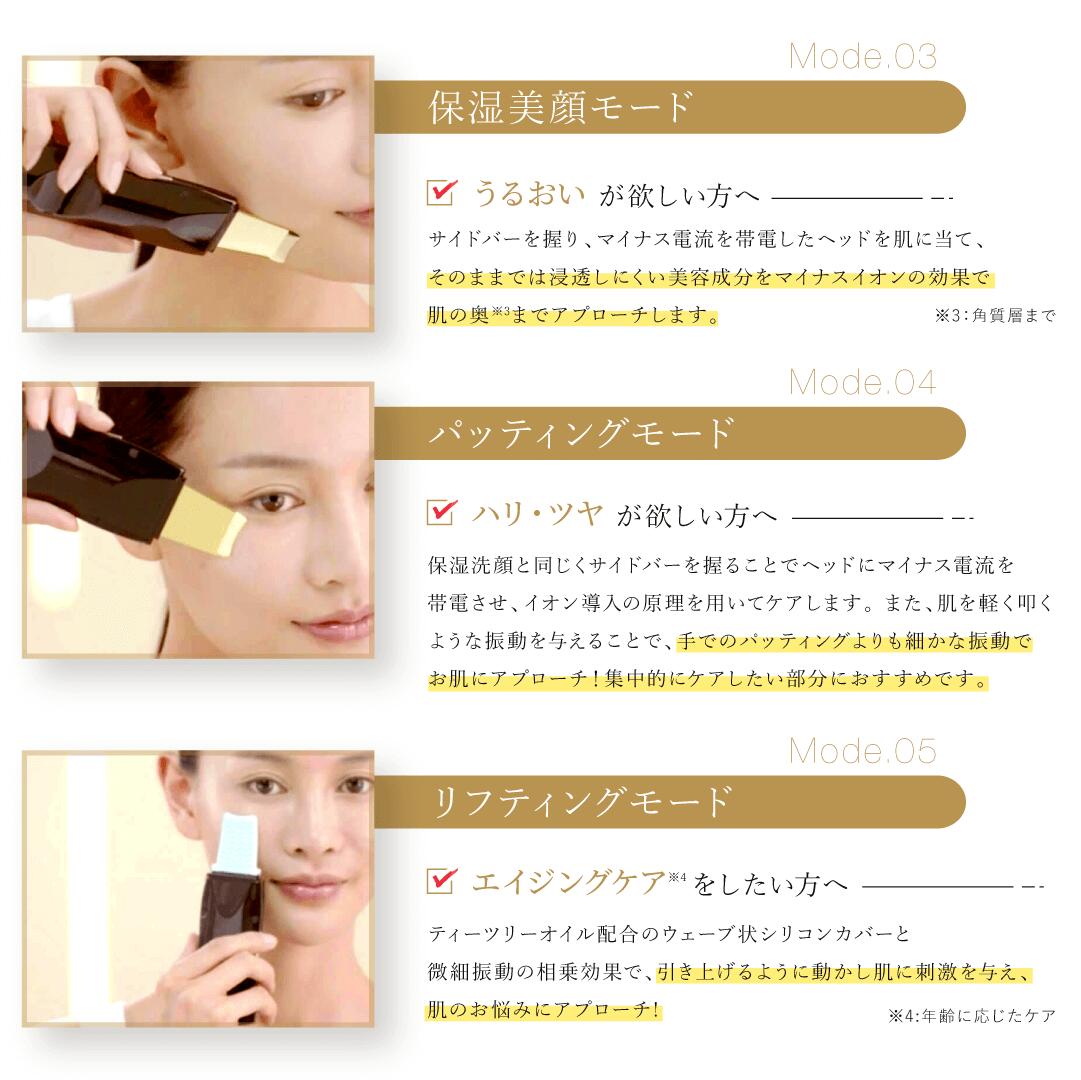 Mode.03

保湿美顔モード

うるおい が欲しい方へ

サイドバーを握り、マイナス電流を帯電したヘッドを肌に当て、そのままでは浸透しにくい美容成分をマイナスイオンの効果で肌の奥※3までアプローチします。

※3：角質層まで

Mode.04

パッティングモード

ハリ・ツヤ が欲しい方へ

保湿洗顔と同じくサイドバーを握ることでヘッドにマイナス電流を帯電させ、イオン導入の原理を用いてケアします。また、肌を軽く叩くような振動を与えることで、手でのパッティングよりも細かな振動でお肌にアプローチ！集中的にケアしたい部分におすすめです。

Mode.05

リフティングモード

エイジングケア※4 をしたい方へ

ティーツリーオイル配合のウェーブ状シリコンカバーと微細振動の相乗効果で、引き上げるように動かし肌に刺激を与え、肌のお悩みにアプローチ!

※4:年齢に応じたケア