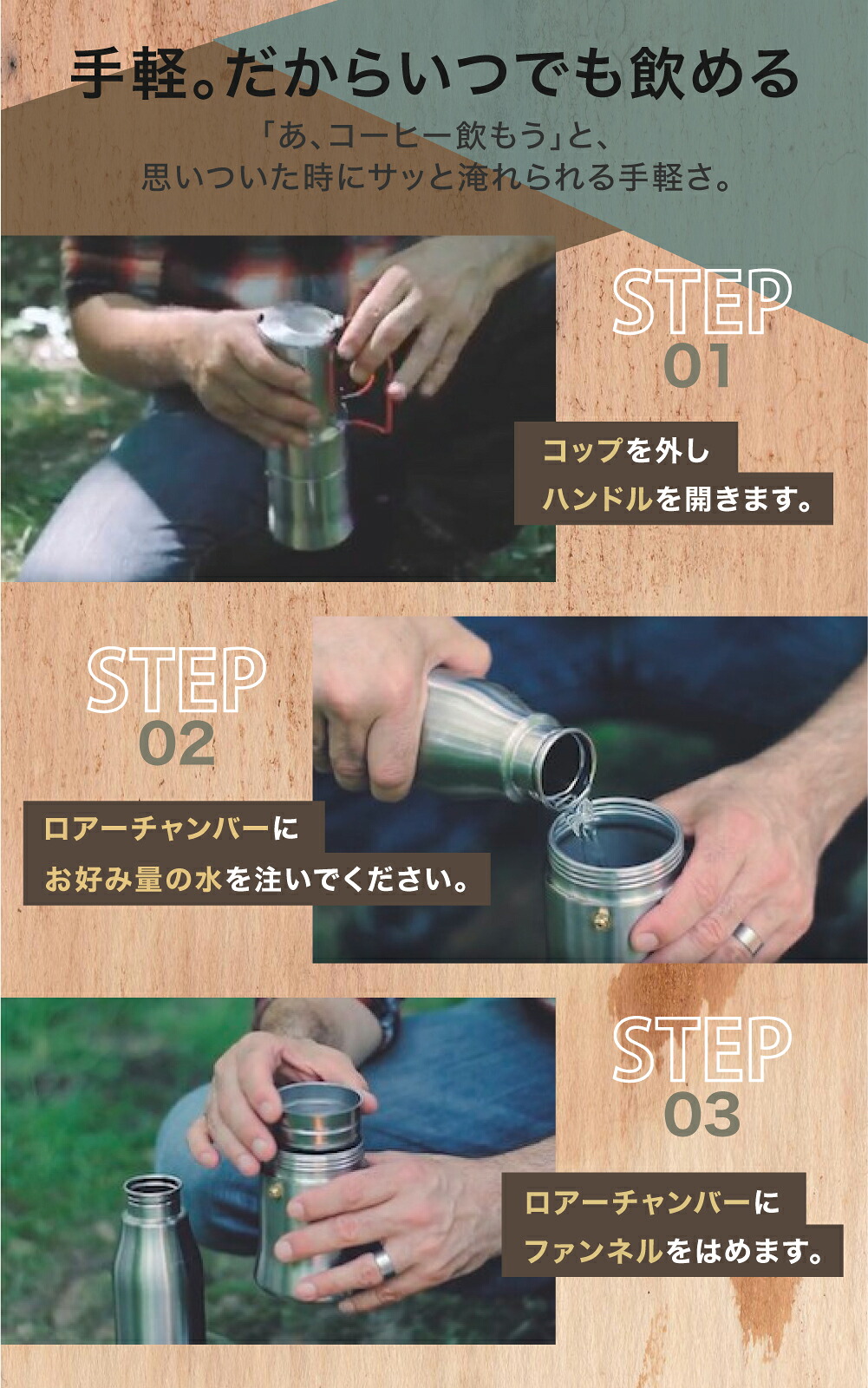 手軽。だからいつでも飲める

「あ、コーヒー飲もう」と、
思いついた時にサッと淹れられる手軽さ。

STEP
01

コップを外し
ハンドルを開きます。

STEP
02

ロアーチャンバーに
お好み量の水を注いでください。

STEP
03

ロアーチャンバーに
ファンネルをはめます。