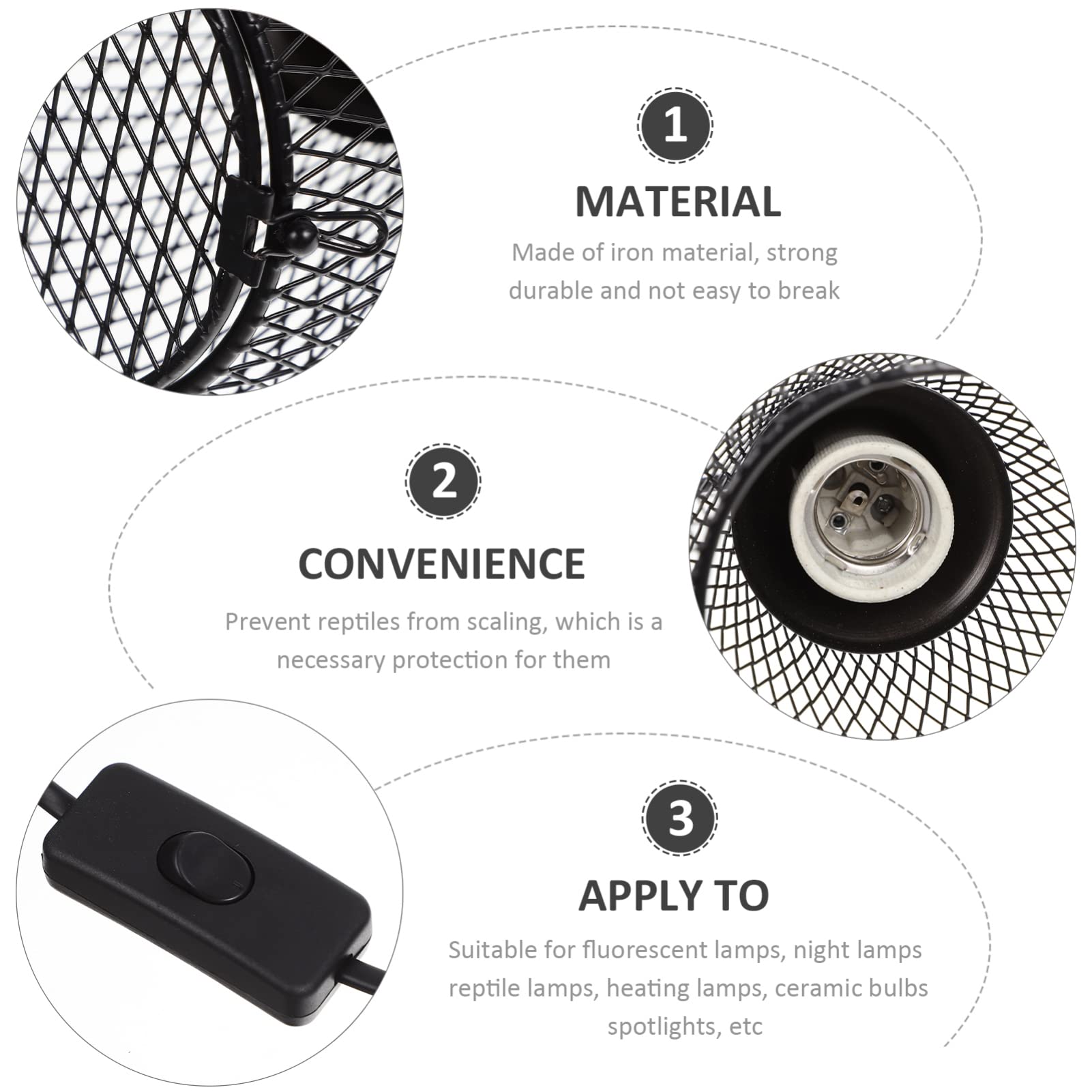 1
MATERIAL
Made of iron material, strong durable and not easy to break

2
CONVENIENCE
Prevent reptiles from scaling, which is a necessary protection for them

3
APPLY TO
Suitable for fluorescent lamps, night lamps reptile lamps, heating lamps, ceramic bulbs spotlights, etc