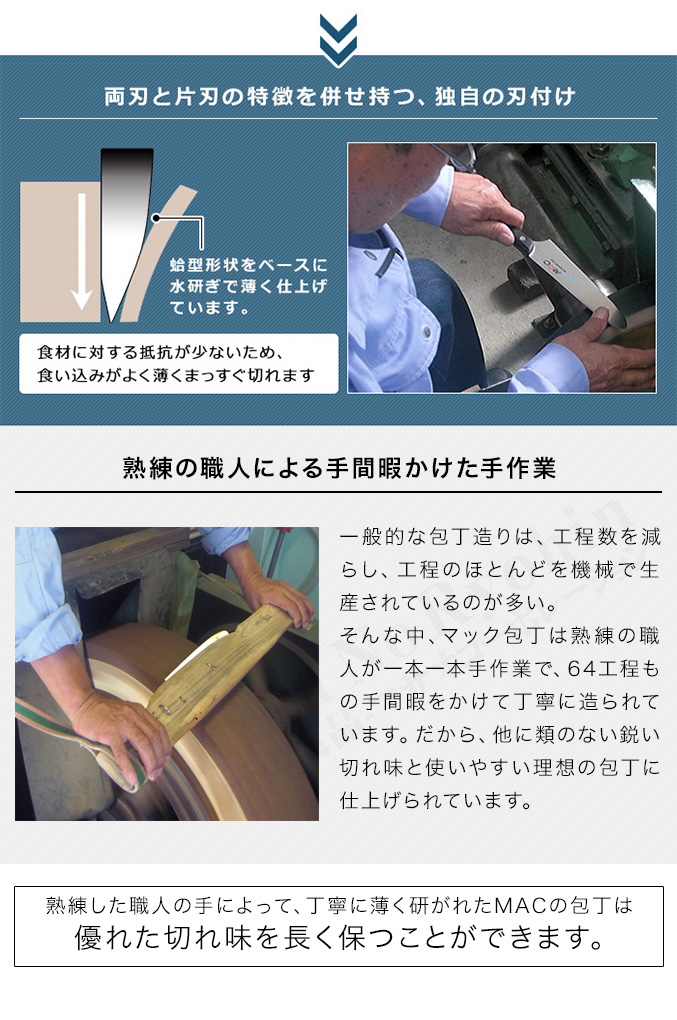 両刃と片刃の特徴を併せ持つ、独自の刃付け

蛤型形状をベースに水研ぎで薄く仕上げています。

食材に対する抵抗が少ないため、食い込みがよく薄くまっすぐ切れます

熟練の職人による手間暇かけた手作業

一般的な包丁造りは、工程数を減らし、工程のほとんどを機械で生産されているのが多い。
そんな中、マック包丁は熟練の職人が一本一本手作業で、64工程もの手間暇をかけて丁寧に造られています。だから、他に類のない鋭い切れ味と使いやすい理想の包丁に仕上げられています。

熟練した職人の手によって、丁寧に薄く研がれたMACの包丁は
優れた切れ味を長く保つことができます。