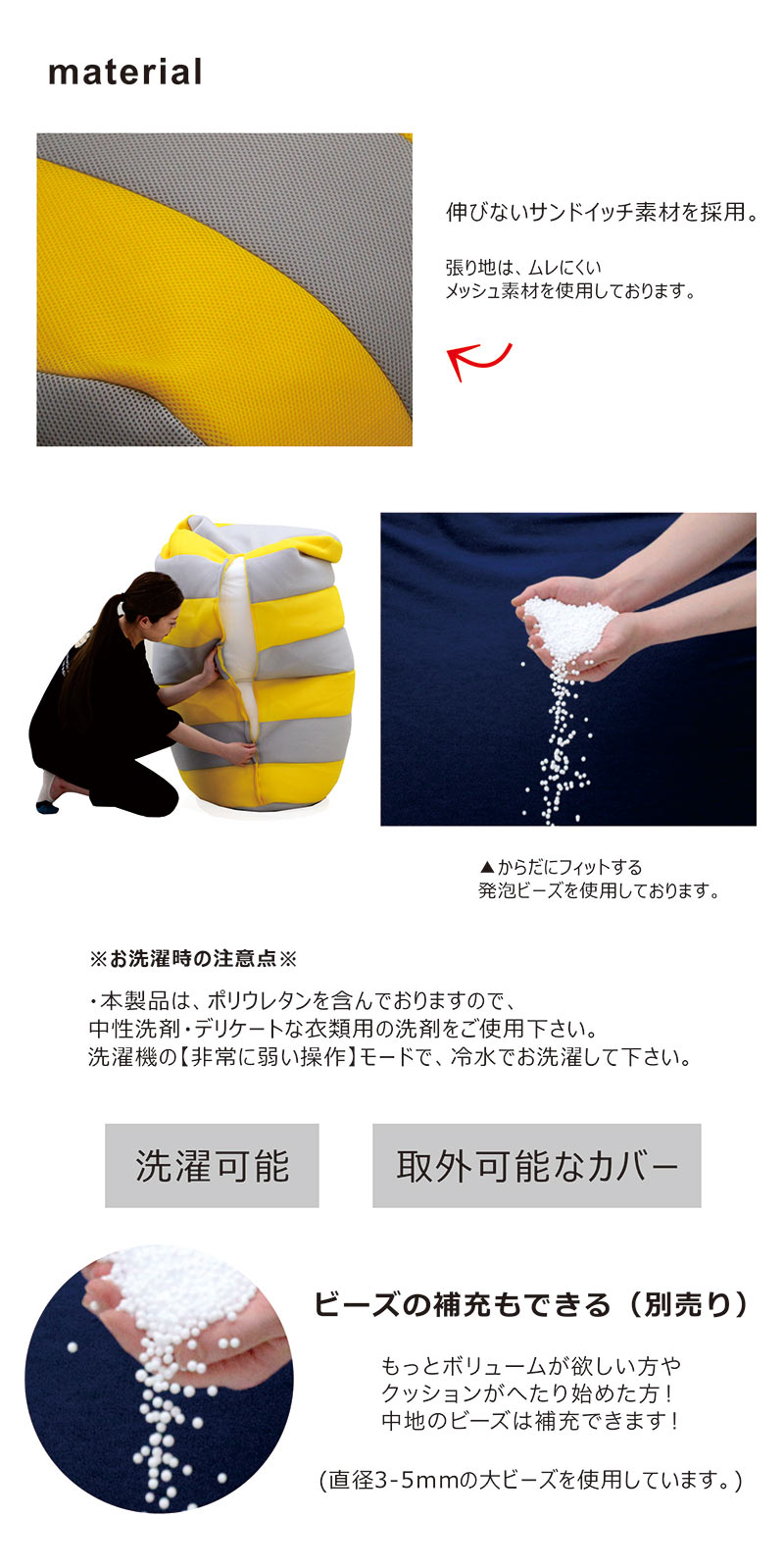 material

伸びないサンドイッチ素材を採用。

張り地は、ムレにくい
メッシュ素材を使用しております。

▲からだにフィットする
発泡ビーズを使用しております。

※お洗濯時の注意点※

・本製品は、ポリウレタンを含んでおりますので、
中性洗剤・デリケートな衣類用の洗剤をご使用下さい。
洗濯機の【非常に弱い操作】モードで、冷水でお洗濯して下さい。

洗濯可能

取外可能なカバー

ビーズの補充もできる（別売り）

もっとボリュームが欲しい方や
クッションがへたり始めた方！
中地のビーズは補充できます！

（直径3-5mmの大ビーズを使用しています。）