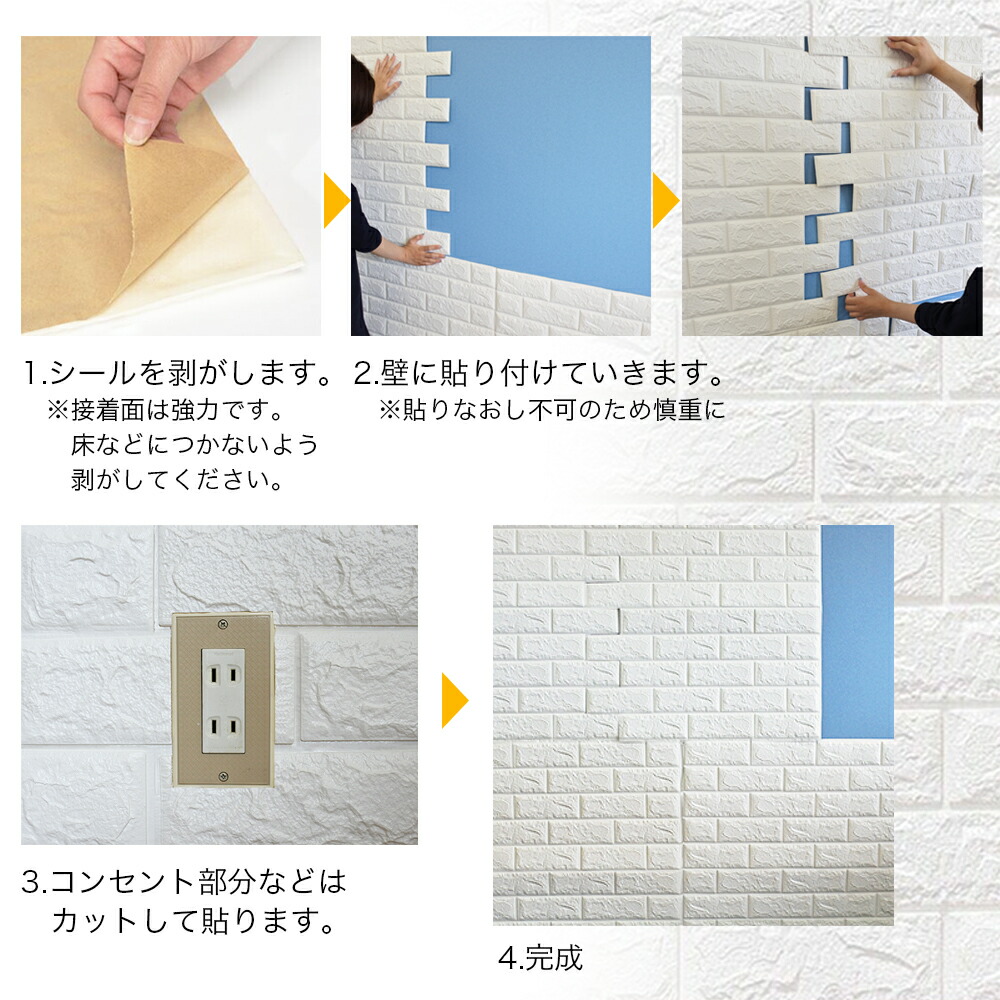 1.シールを剥がします。
※接着面は強力です。
床などにつかないよう
剥がしてください。

2.壁に貼り付けていきます。
※貼りなおし不可のため慎重に

3.コンセント部分などは
カットして貼ります。

4.完成