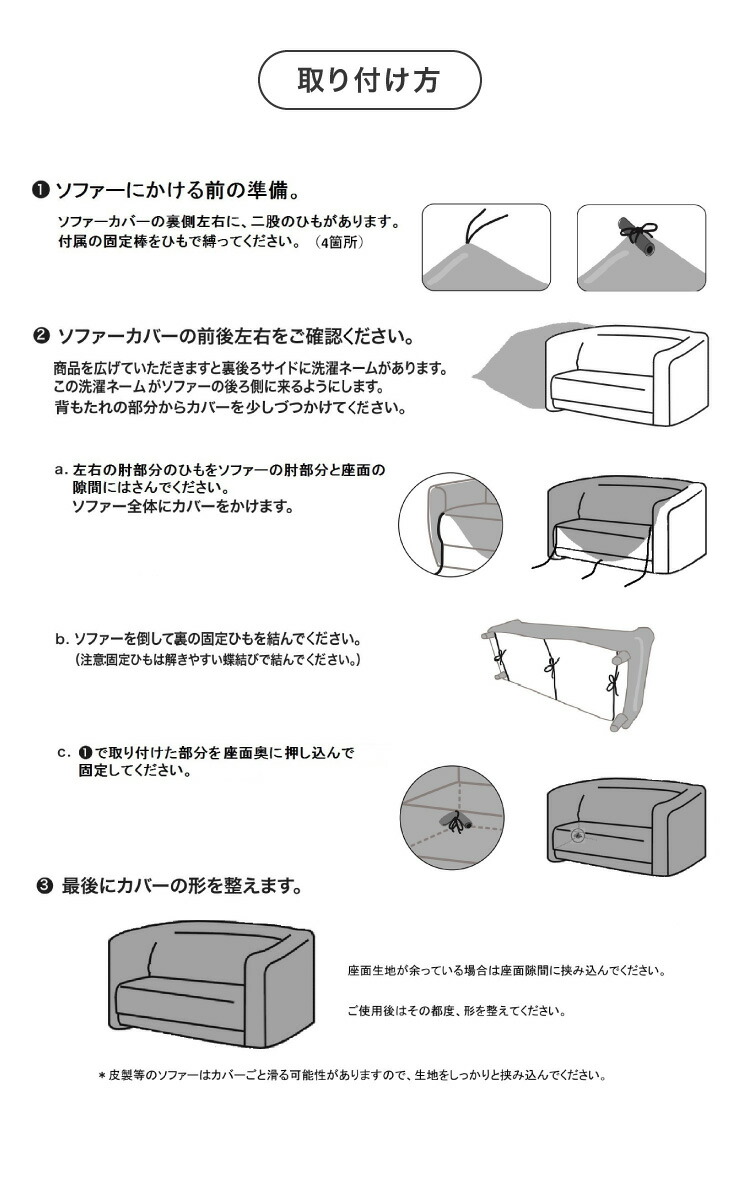 取り付け方

❶ ソファーにかける前の準備。

ソファーカバーの裏側左右に、二股のひもがあります。
付属の固定棒をひもで縛ってください。（4箇所）

❷ ソファーカバーの前後左右をご確認ください。

商品を広げていただきますと裏後ろサイドに洗濯ネームがあります。
この洗濯ネームがソファーの後ろ側に来るようにします。
背もたれの部分からカバーを少しづつかけてください。

a. 左右の肘部分のひもをソファーの肘部分と座面の隙間にはさんでください。
ソファー全体にカバーをかけます。

b. ソファーを倒して裏の固定ひもを結んでください。
（注意固定ひもは解きやすい蝶結びで結んでください。）

c. ❶で取り付けた部分を座面奥に押し込んで固定してください。

❸ 最後にカバーの形を整えます。

座面生地が余っている場合は座面隙間に挟み込んでください。

ご使用後はその都度、形を整えてください。

＊皮製等のソファーはカバーごと滑る可能性がありますので、生地をしっかりと挟み込んでください。