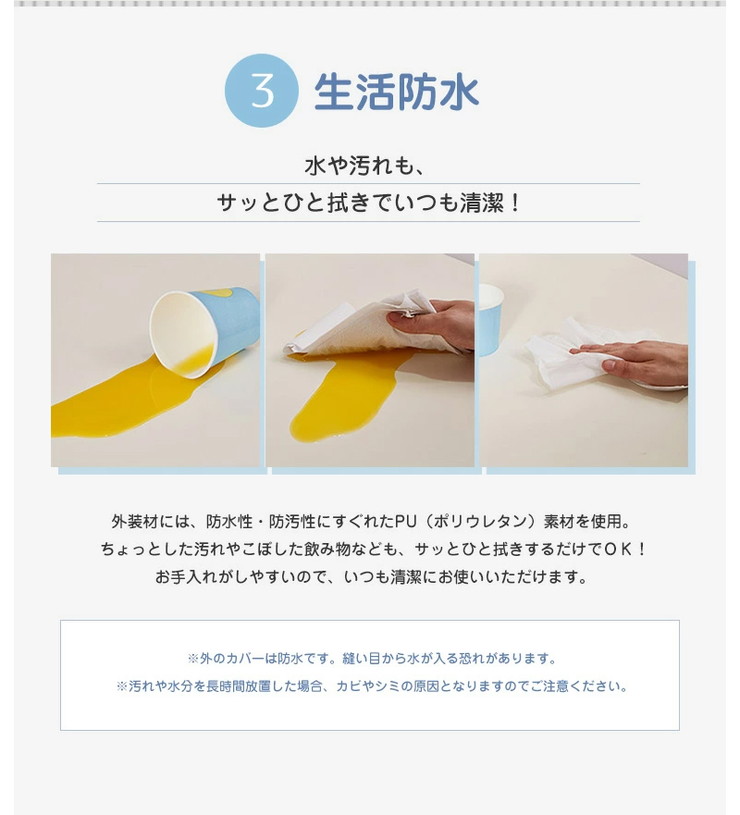 3 生活防水

水や汚れも、
サッとひと拭きでいつも清潔！

外装材には、防水性・防汚性にすぐれたPU（ポリウレタン）素材を使用。
ちょっとした汚れやこぼした飲み物なども、サッとひと拭きするだけでＯＫ！
お手入れがしやすいので、いつも清潔にお使いいただけます。

※外のカバーは防水です。縫い目から水が入る恐れがあります。
※汚れや水分を長時間放置した場合、カビやシミの原因となりますのでご注意ください。