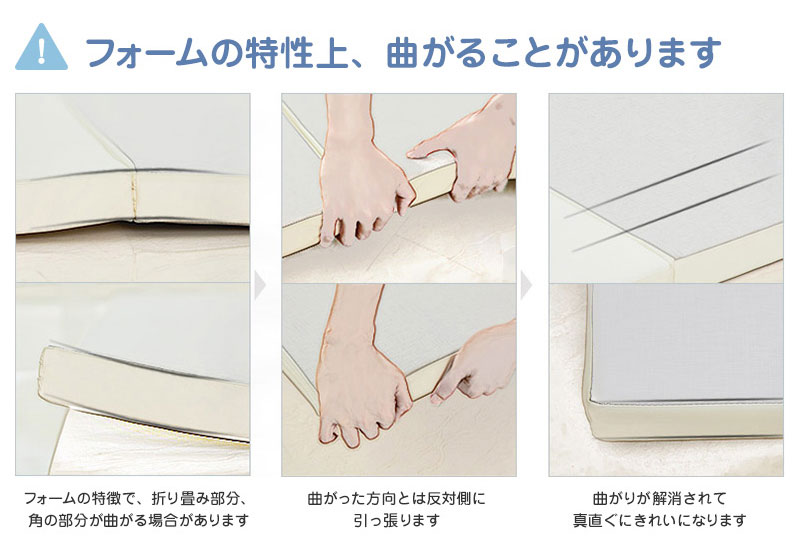 フォームの特性上、曲がることがあります

フォームの特徴で、折り畳み部分、角の部分が曲がる場合があります

曲がった方向とは反対側に引っ張ります

曲がりが解消されて真直ぐにきれいになります