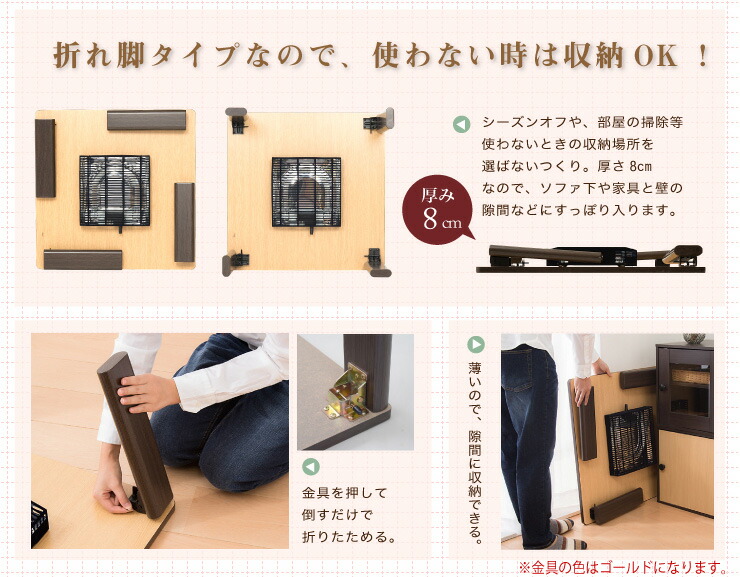 折れ脚タイプなので、使わない時は収納OK！

シーズンオフや、部屋の掃除等使わないときの収納場所を選ばないつくり。厚さ8cmなので、ソファ下や家具と壁の隙間などにすっぽり入ります。

厚み
8cm

金具を押して倒すだけで折りたためる。

薄いので、隙間に収納できる。

※金具の色はゴールドになります。