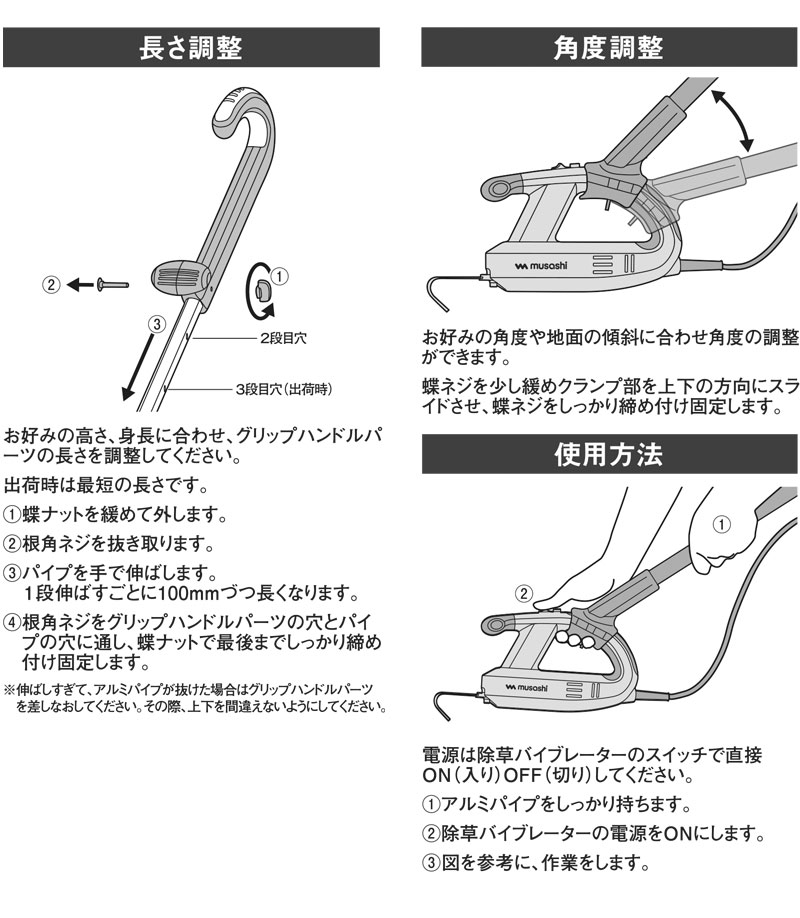 長さ調整

②

①

③

2段目穴

3段目穴（出荷時）

お好みの高さ、身長に合わせ、グリップハンドルパーツの長さを調整してください。

出荷時は最短の長さです。

①蝶ナットを緩めて外します。

②根角ネジを抜き取ります。

③パイプを手で伸ばします。
1段伸ばすごとに100mmづつ長くなります。

④根角ネジをグリップハンドルパーツの穴とパイプの穴に通し、蝶ナットで最後までしっかり締め付け固定します。

※伸ばしすぎて、アルミパイプが抜けた場合はグリップハンドルパーツを差しなおしてください。その際、上下を間違えないようにしてください。

角度調整

musashi

お好みの角度や地面の傾斜に合わせ角度の調整ができます。

蝶ネジを少し緩めクランプ部を上下の方向にスライドさせ、蝶ネジをしっかり締め付け固定します。

使用方法

①

②

musashi

電源は除草バイブレーターのスイッチで直接ON（入り）OFF（切り）してください。

①アルミパイプをしっかり持ちます。

②除草バイブレーターの電源をONにします。

③図を参考に、作業をします。