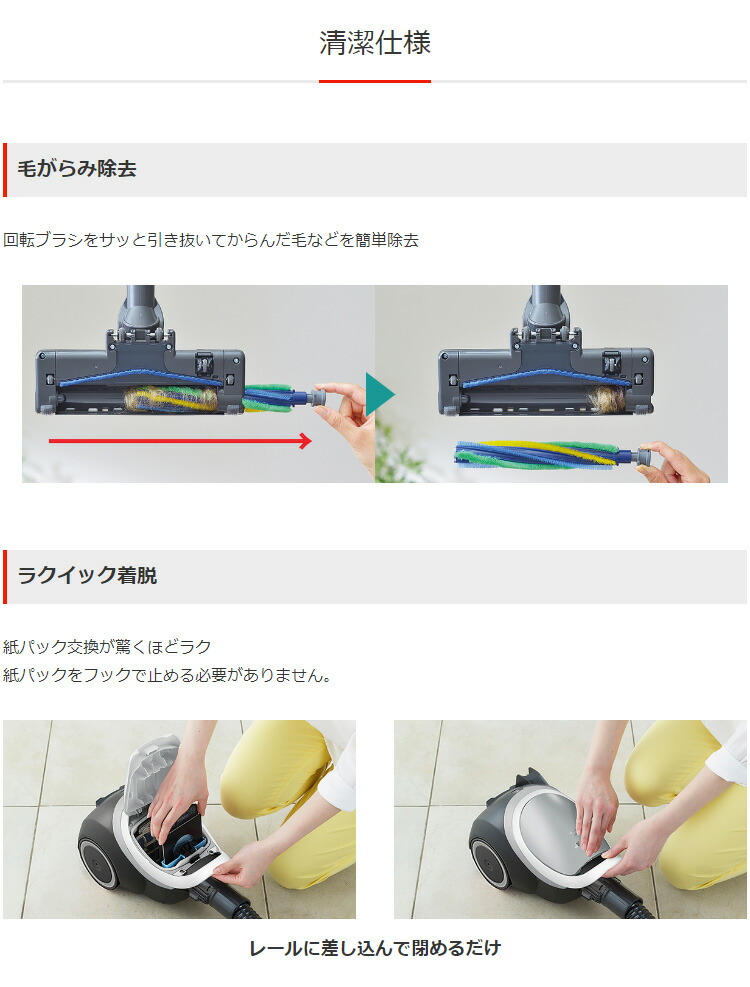 清潔仕様

毛がらみ除去

回転ブラシをサッと引き抜いてからんだ毛などを簡単除去

ラクイック着脱

紙パック交換が驚くほどラク
紙パックをフックで止める必要がありません。

レールに差し込んで閉めるだけ