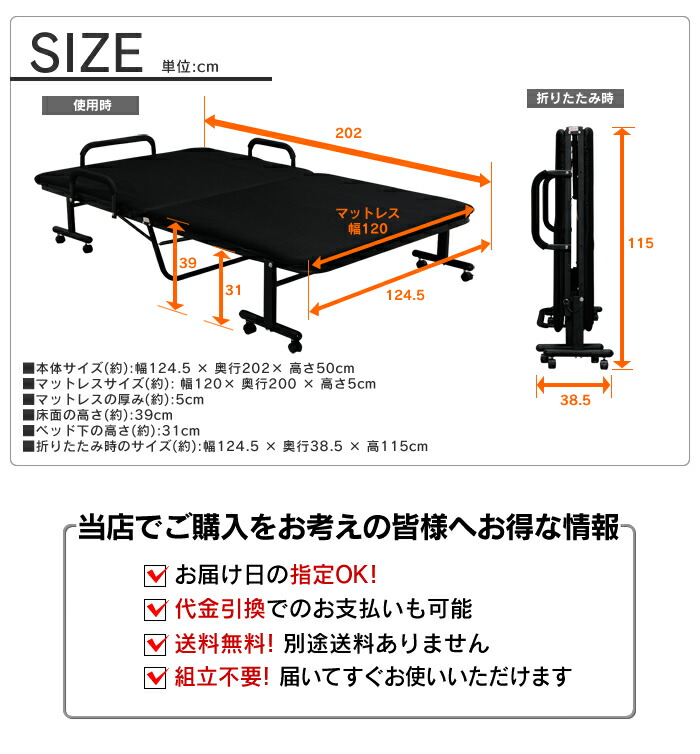 SIZE 単位:cm

使用時

202

マットレス
幅120

39

31

124.5

折りたたみ時

115

38.5

■本体サイズ(約):幅124.5 × 奥行202× 高さ50cm
■マットレスサイズ(約): 幅120× 奥行200 × 高さ5cm
■マットレスの厚み(約):5cm
■床面の高さ(約):39cm
■ベッド下の高さ(約):31cm
■折りたたみ時のサイズ(約):幅124.5 × 奥行38.5 × 高115cm

当店でご購入をお考えの皆様へお得な情報

お届け日の指定OK!

代金引換でのお支払いも可能

送料無料! 別途送料ありません

組立不要! 届いてすぐお使いいただけます