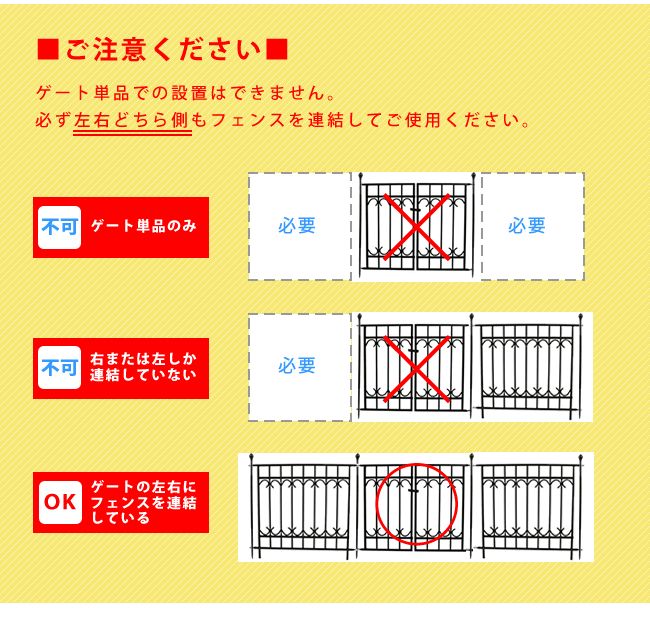 ■ご注意ください■

ゲート単品での設置はできません。
必ず左右どちら側もフェンスを連結してご使用ください。

不可 ゲート単品のみ

必要

必要

不可 右または左しか連結していない

必要

OK ゲートの左右にフェンスを連結している